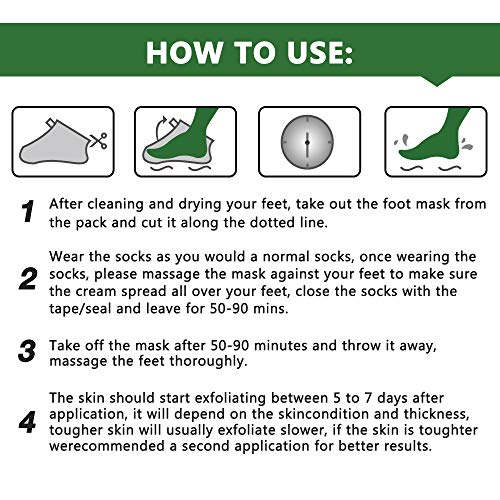 HOW TO USE:

1 After cleaning and drying your feet, take out the foot mask from the pack and cut it along the dotted line.

2 Wear the socks as you would a normal socks, once wearing the socks, please massage the mask against your feet to make sure the cream spread all over your feet, close the socks with the tape/seal and leave for 50-90 mins.

3 Take off the mask after 50-90 minutes and throw it away, massage the feet thoroughly.

4 The skin should start exfoliating between 5 to 7 days after application, it will depend on the skincondition and thickness, tougher skin will usually exfoliate slower, if the skin is toughter werecommended a second application for better results.