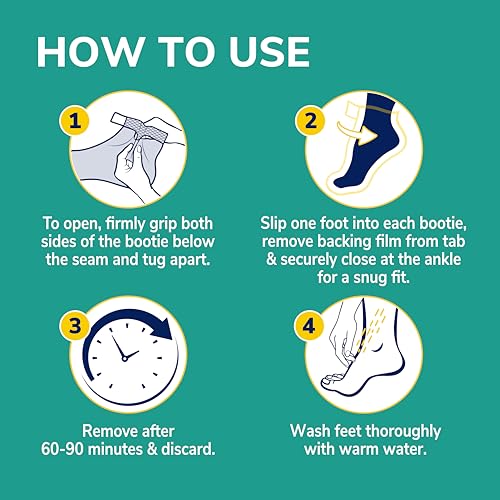 HOW TO USE

1

To open, firmly grip both sides of the bootie below the seam and tug apart.

2

Slip one foot into each bootie, remove backing film from tab & securely close at the ankle for a snug fit.

3

Remove after 60-90 minutes & discard.

4

Wash feet thoroughly with warm water.