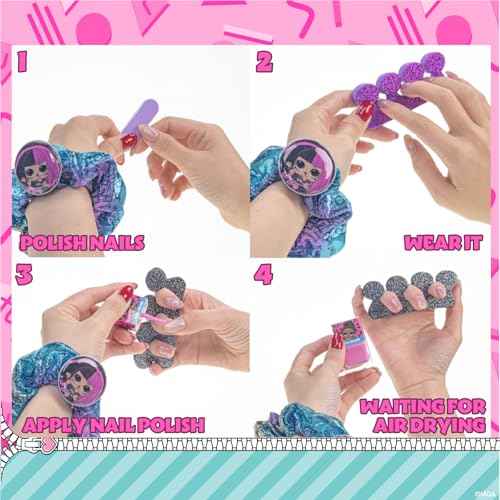 1

POLISH NAILS

2

WEAR IT

3

APPLY NAIL POLISH

4

WAITING FOR AIR DRYING

©MGA