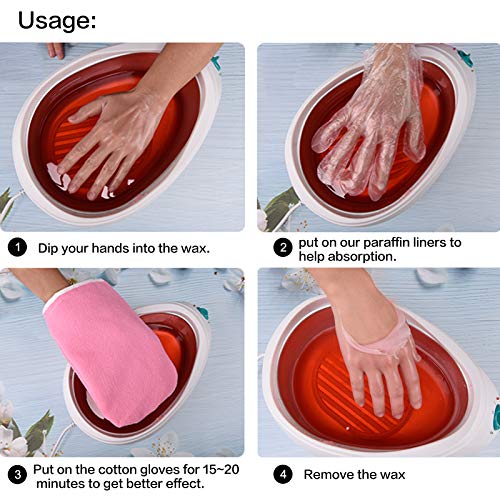 Usage:

1 Dip your hands into the wax.

2 put on our paraffin liners to help absorption.

3 Put on the cotton gloves for 15~20 minutes to get better effect.

4 Remove the wax