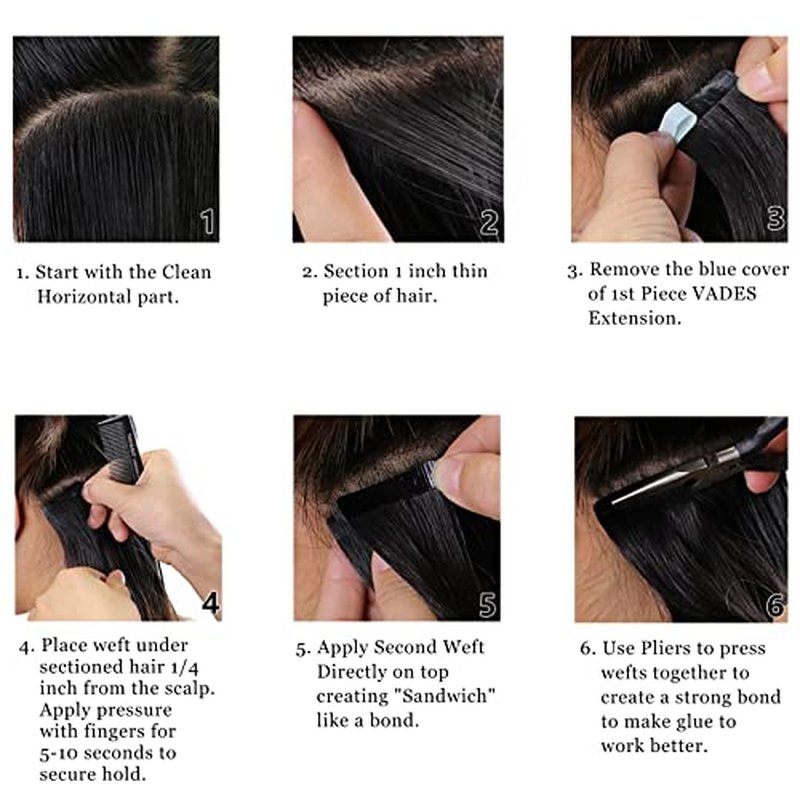 1

1. Start with the Clean Horizontal part.

2

2. Section 1 inch thin piece of hair.

3

3. Remove the blue cover of 1st Piece VADES Extension.

4

4. Place weft under sectioned hair 1/4 inch from the scalp. Apply pressure with fingers for 5-10 seconds to secure hold.

5

5. Apply Second Weft Directly on top creating "Sandwich" like a bond.

6

6. Use Pliers to press wefts together to create a strong bond to make glue to work better.