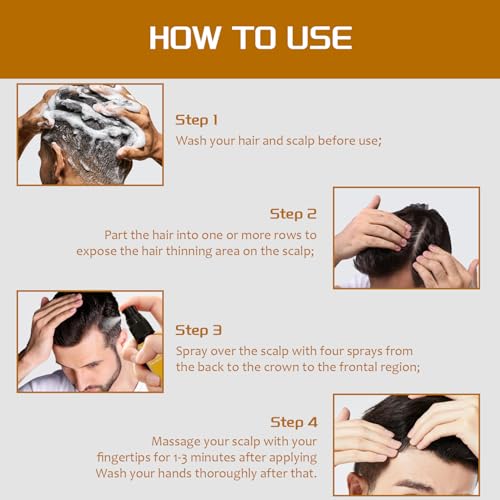 HOW TO USE

Step 1
Wash your hair and scalp before use;

Step 2
Part the hair into one or more rows to expose the hair thinning area on the scalp;

Step 3
Spray over the scalp with four sprays from the back to the crown to the frontal region;

Step 4
Massage your scalp with your fingertips for 1-3 minutes after applying Wash your hands thoroughly after that.