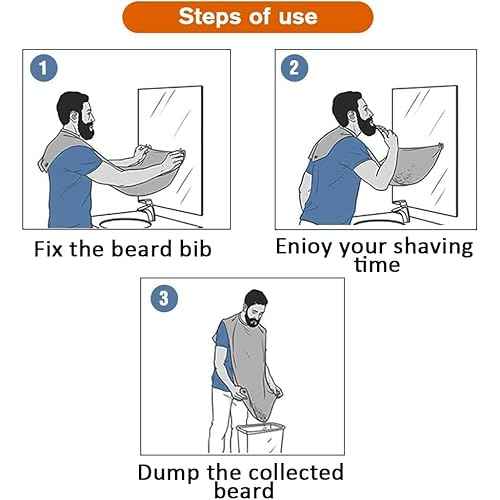 Steps of use

1

Fix the beard bib

2

Enioy your shaving time

3

Dump the collected beard