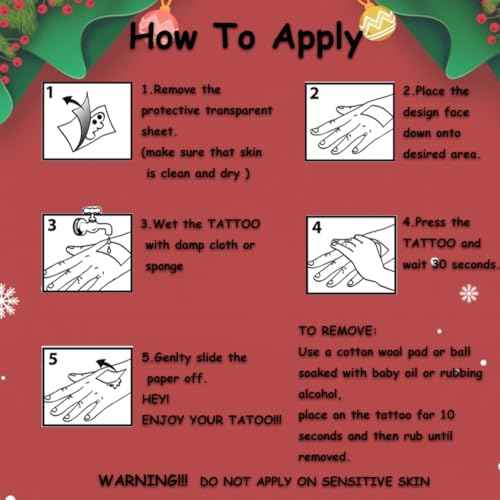 How To Apply

1

1.Remove the protective transparent sheet.
(make sure that skin is clean and dry )

2

2.Place the design face down onto desired area.

3

3.Wet the TATTOO with damp cloth or sponge

4

4.Press the TATTOO and wait 30 seconds.

5

5.Genlty slide the paper off.
HEY!
ENJOY YOUR TATOO!!!

TO REMOVE:
Use a cotton wool pad or ball soaked with baby oil or rubbing alcohol,
place on the tattoo for 10 seconds and then rub until removed.

WARNING!!! DO NOT APPLY ON SENSITIVE SKIN