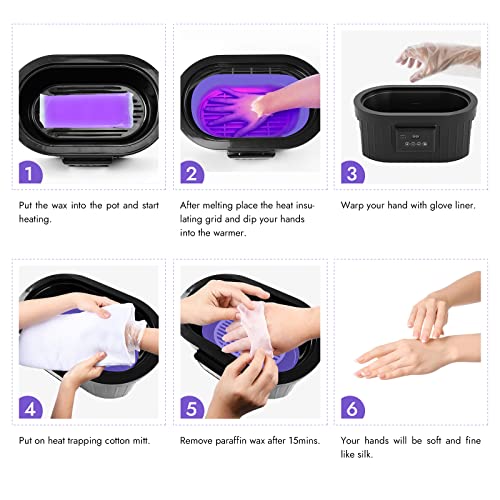 1

Put the wax into the pot and start heating.

2

After melting place the heat insulating grid and dip your hands into the warmer.

3

Warp your hand with glove liner.

4

Put on heat trapping cotton mitt.

5

Remove paraffin wax after 15mins.

6

Your hands will be soft and fine like silk.