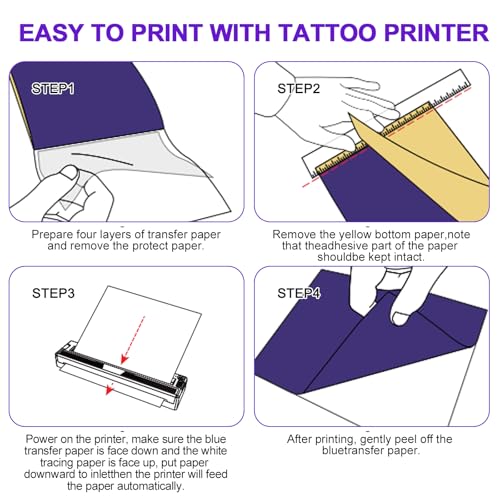 EASY TO PRINT WITH TATTOO PRINTER

STEP1

Prepare four layers of transfer paper and remove the protect paper.

STEP2

Remove the yellow bottom paper,note that theadhesive part of the paper shouldbe kept intact.

STEP3

Power on the printer, make sure the blue transfer paper is face down and the white tracing paper is face up, put paper downward to inletthen the printer will feed the paper automatically.

STEP4

After printing, gently peel off the bluetransfer paper.