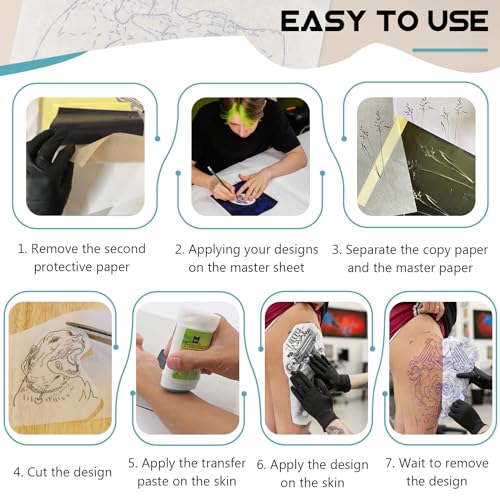 EASY TO USE

1. Remove the second protective paper

2. Applying your designs on the master sheet

3. Separate the copy paper and the master paper

4. Cut the design

5. Apply the transfer paste on the skin

6. Apply the design on the skin

7. Wait to remove the design