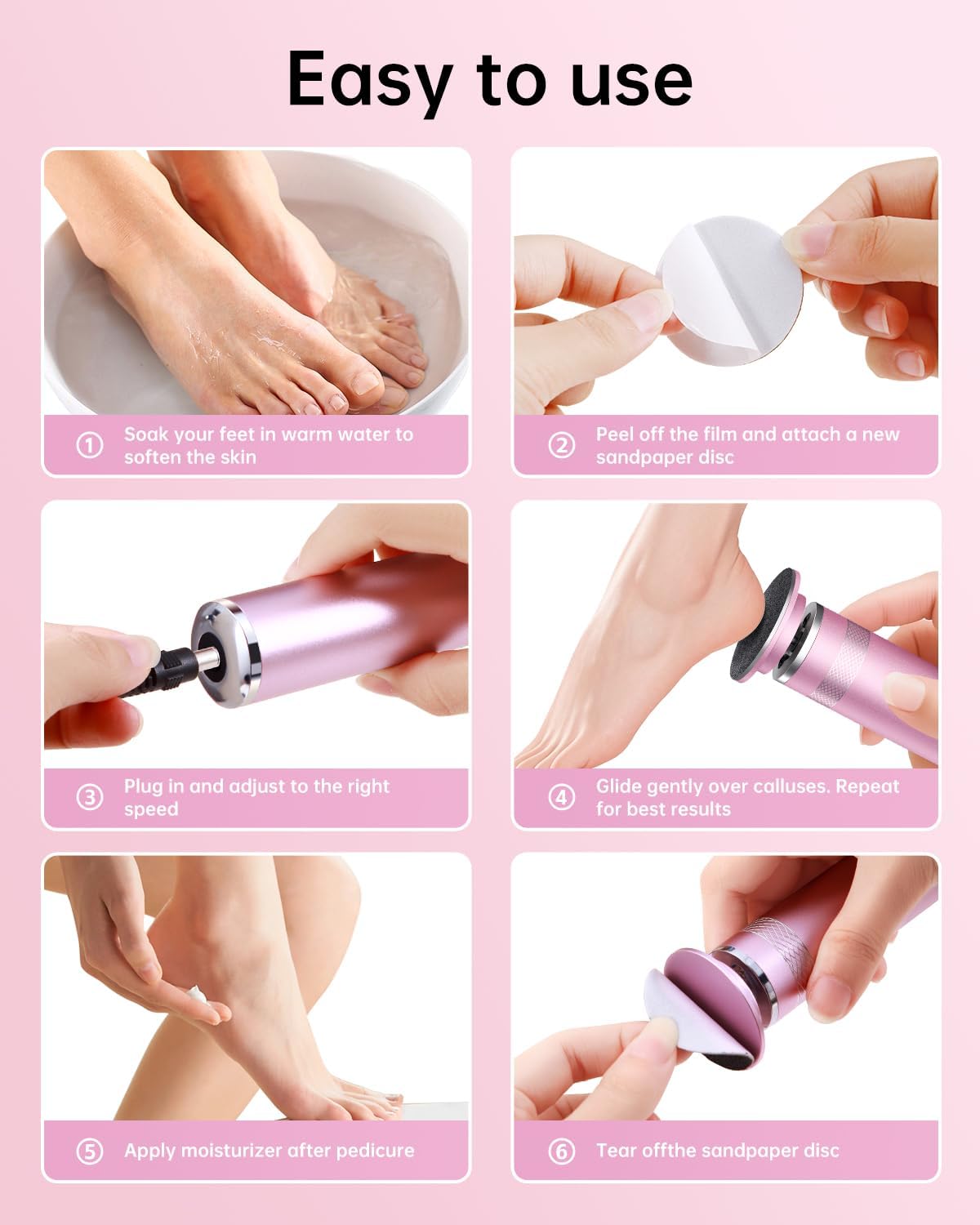 Easy to use

① Soak your feet in warm water to soften the skin

② Peel off the film and attach a new sandpaper disc

③ Plug in and adjust to the right speed

④ Glide gently over calluses. Repeat for best results

⑤ Apply moisturizer after pedicure

⑥ Tear offthe sandpaper disc