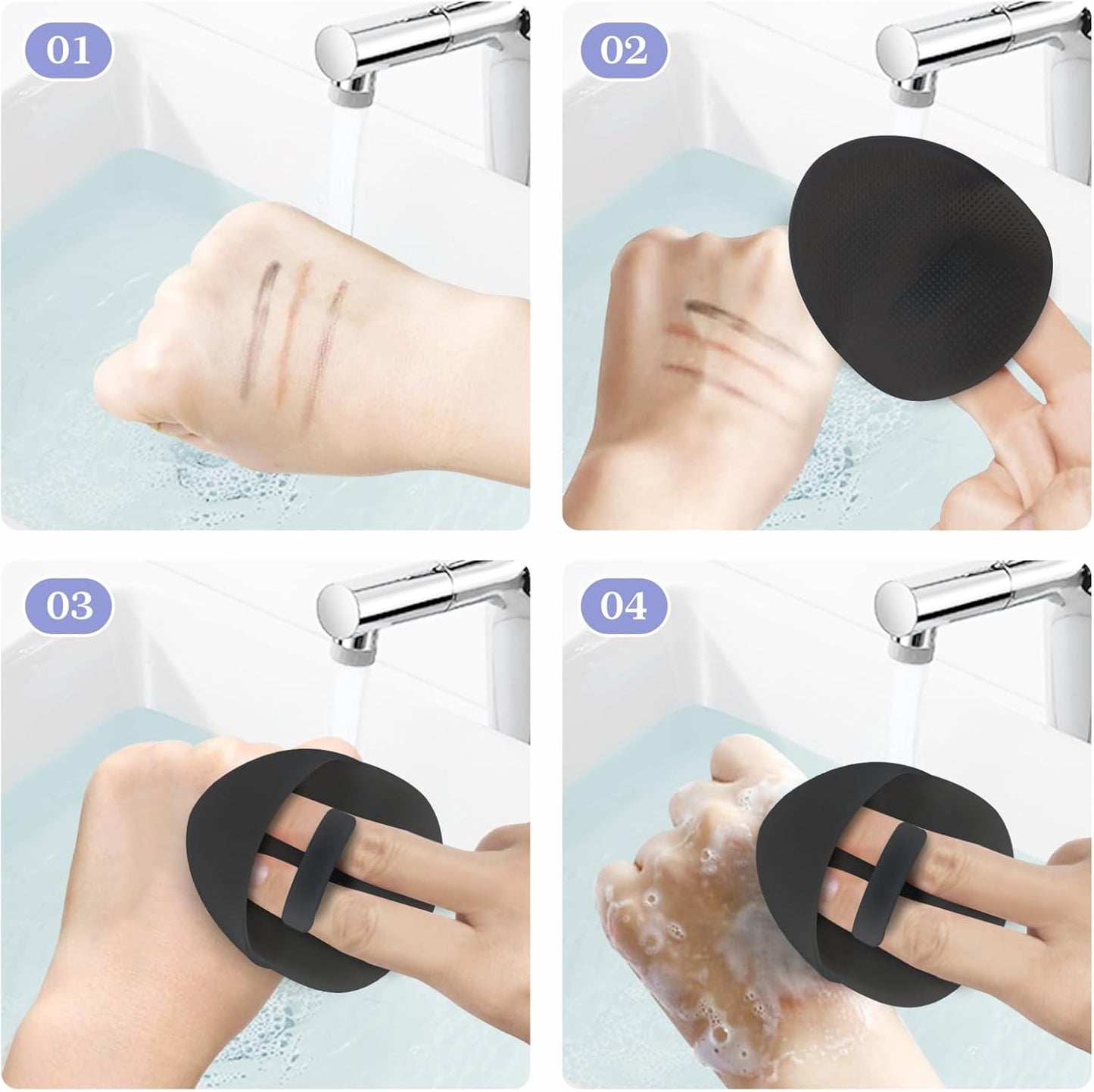 01

02

03

04