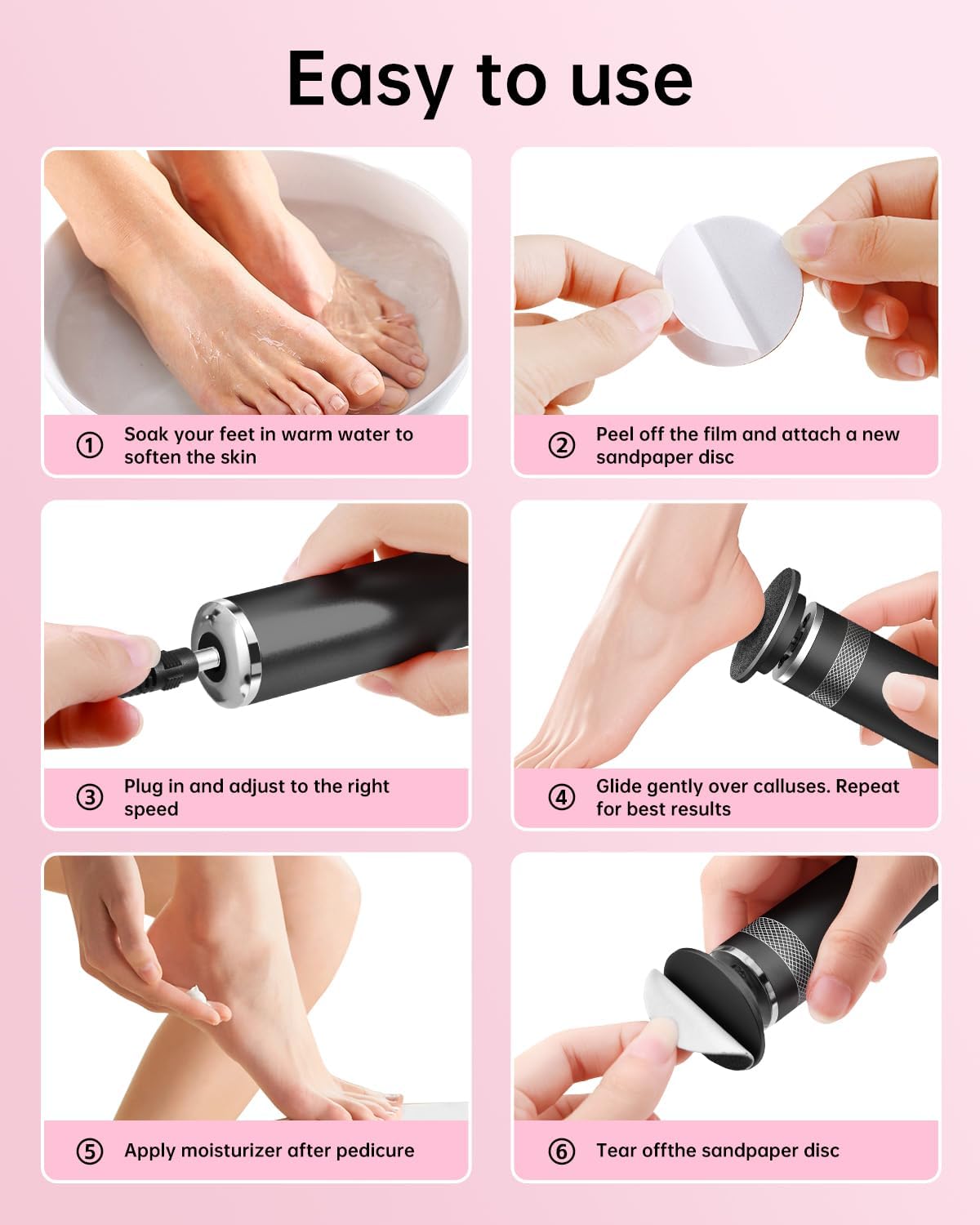 Easy to use

① Soak your feet in warm water to soften the skin

② Peel off the film and attach a new sandpaper disc

③ Plug in and adjust to the right speed

④ Glide gently over calluses. Repeat for best results

⑤ Apply moisturizer after pedicure

⑥ Tear offthe sandpaper disc