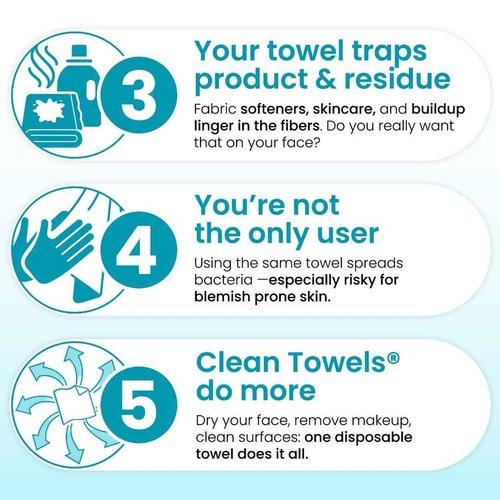 3

Your towel traps product & residue

Fabric softeners, skincare, and buildup linger in the fibers. Do you really want that on your face?

4

You're not the only user

Using the same towel spreads bacteria —especially risky for blemish prone skin.

5

Clean Towels® do more

Dry your face, remove makeup, clean surfaces: one disposable towel does it all.