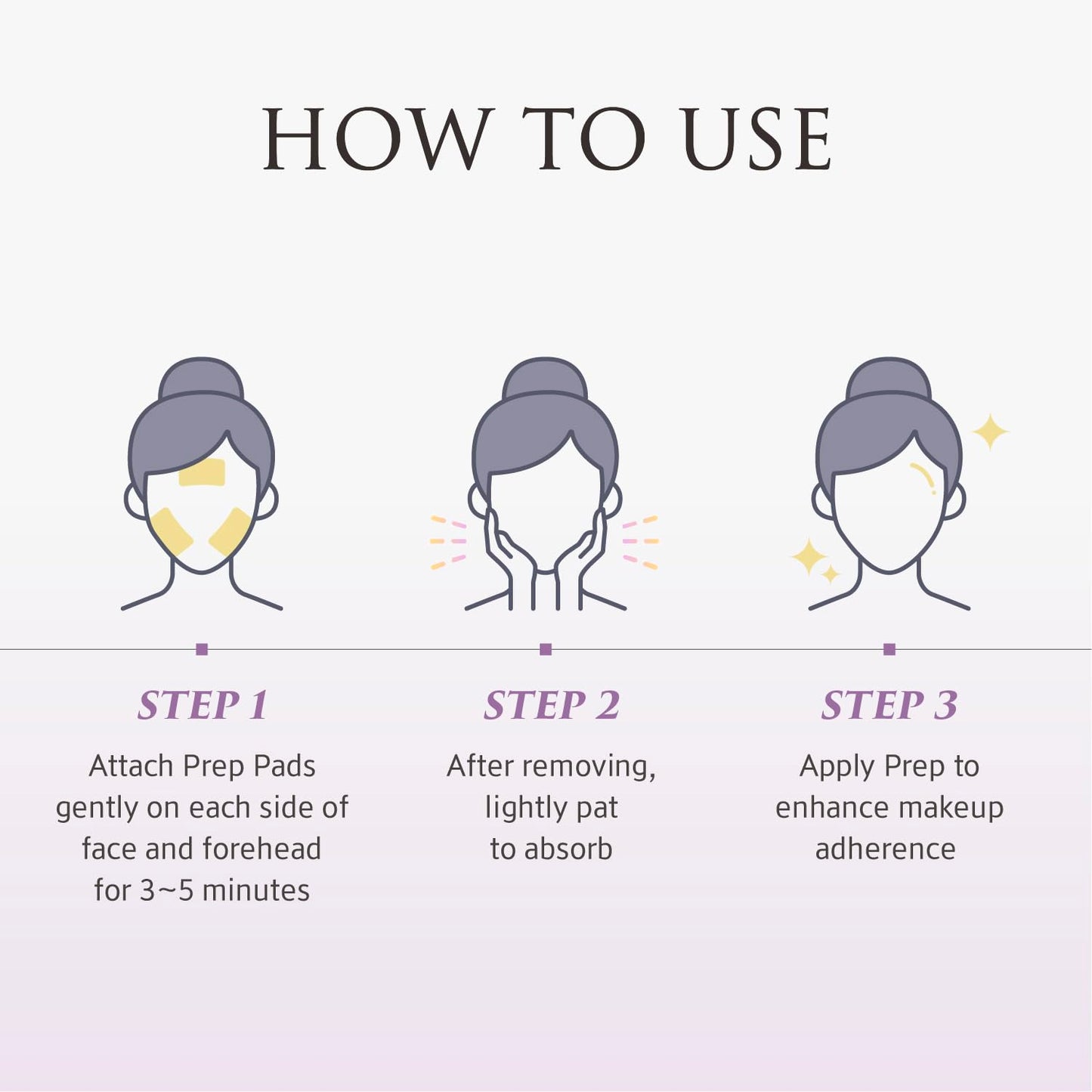 HOW TO USE

STEP 1

Attach Prep Pads gently on each side of face and forehead for 3~5 minutes

STEP 2

After removing, lightly pat to absorb

STEP 3

Apply Prep to enhance makeup adherence