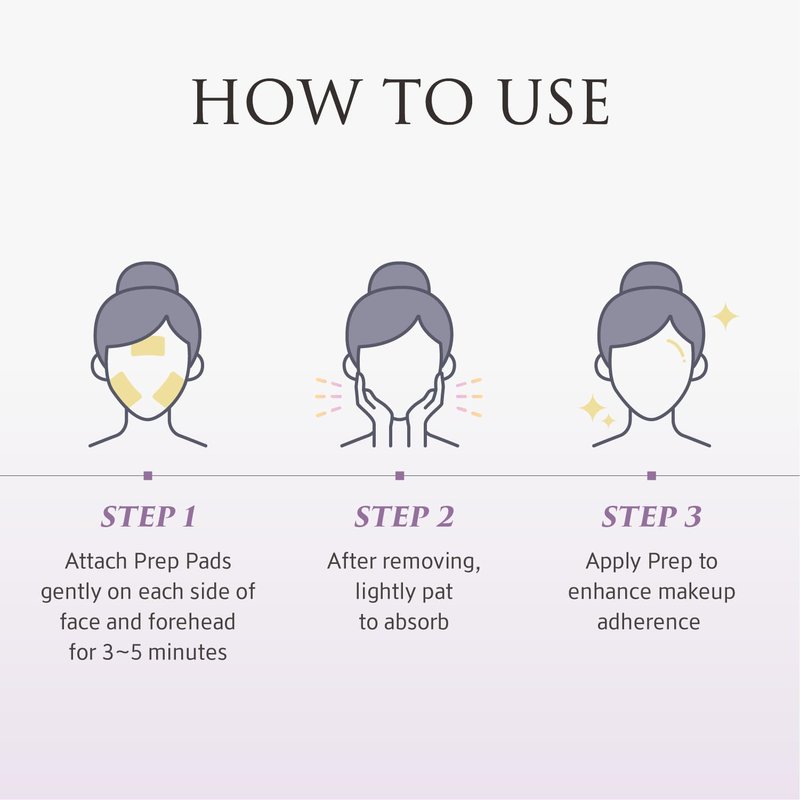 HOW TO USE

STEP 1
Attach Prep Pads gently on each side of face and forehead for 3~5 minutes

STEP 2
After removing, lightly pat to absorb

STEP 3
Apply Prep to enhance makeup adherence