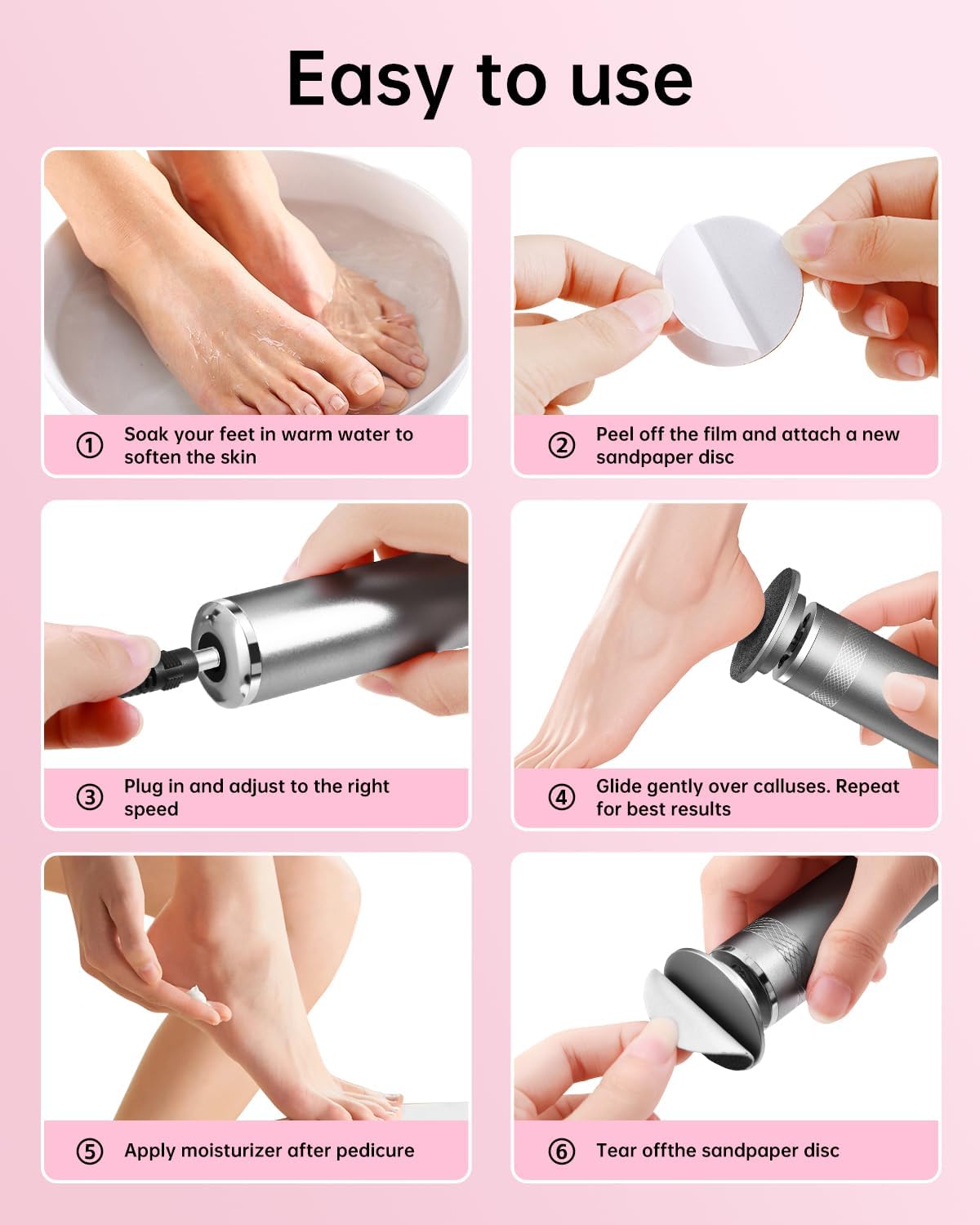 Easy to use

① Soak your feet in warm water to soften the skin

② Peel off the film and attach a new sandpaper disc

③ Plug in and adjust to the right speed

④ Glide gently over calluses. Repeat for best results

⑤ Apply moisturizer after pedicure

⑥ Tear offthe sandpaper disc