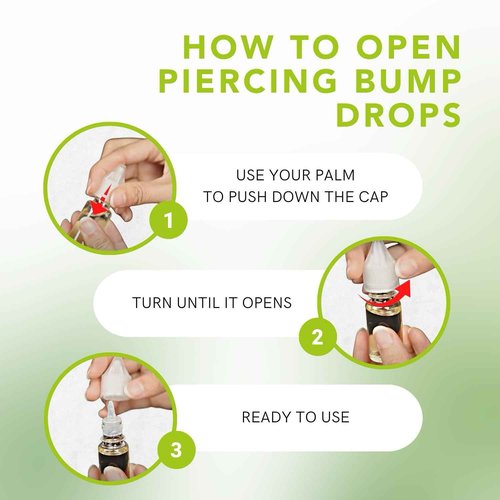 HOW TO OPEN PIERCING BUMP DROPS

1

USE YOUR PALM TO PUSH DOWN THE CAP

TURN UNTIL IT OPENS

2

3

READY TO USE