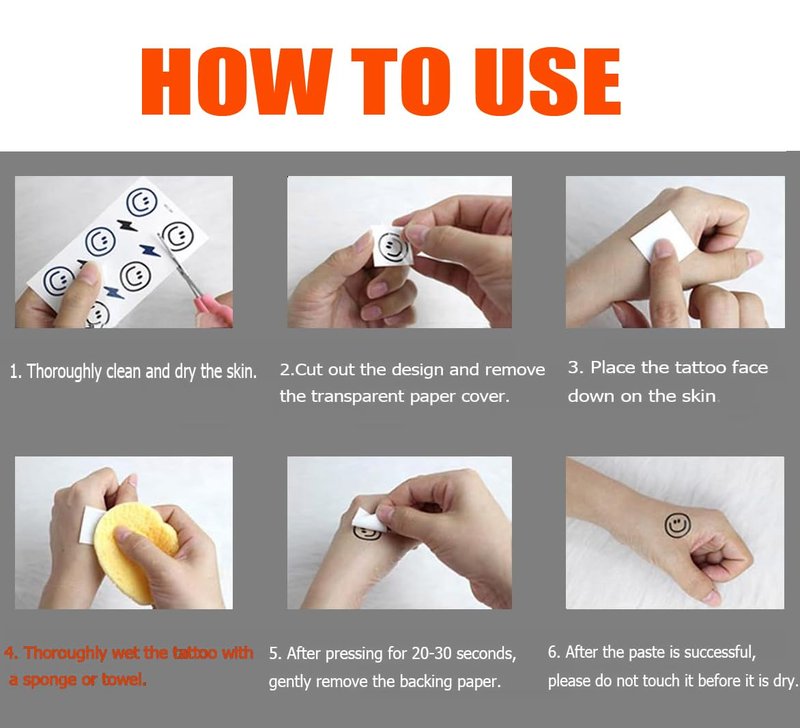 HOW TO USE

1. Thoroughly clean and dry the skin.

2.Cut out the design and remove the transparent paper cover.

3. Place the tattoo face down on the skin.

4. Thoroughly wet the tattoo with a sponge or towel.

5. After pressing for 20-30 seconds, gently remove the backing paper.

6. After the paste is successful, please do not touch it before it is dry.