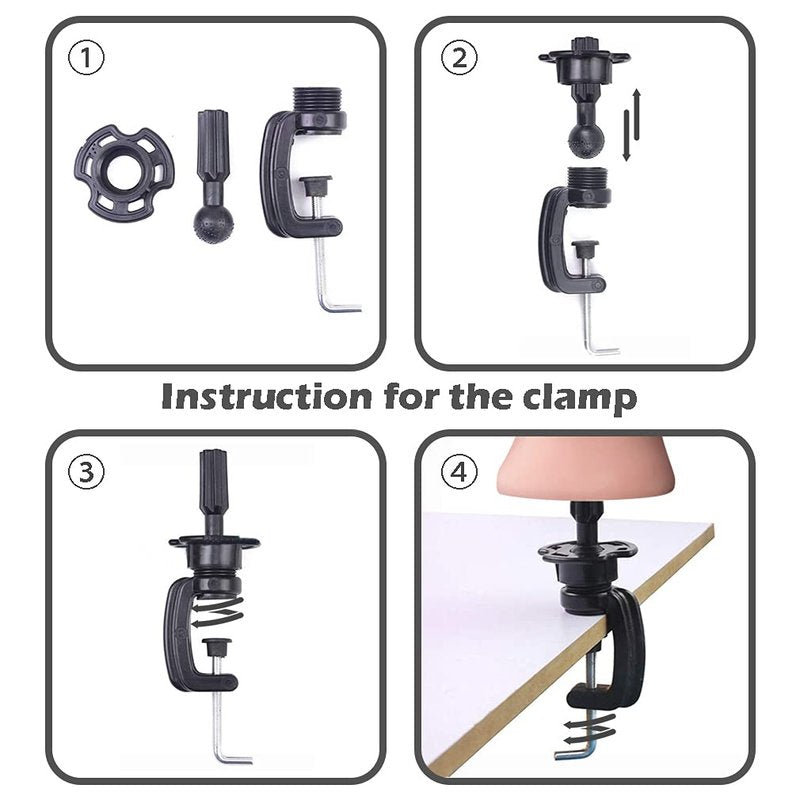 ①

②

Instruction for the clamp

③

④