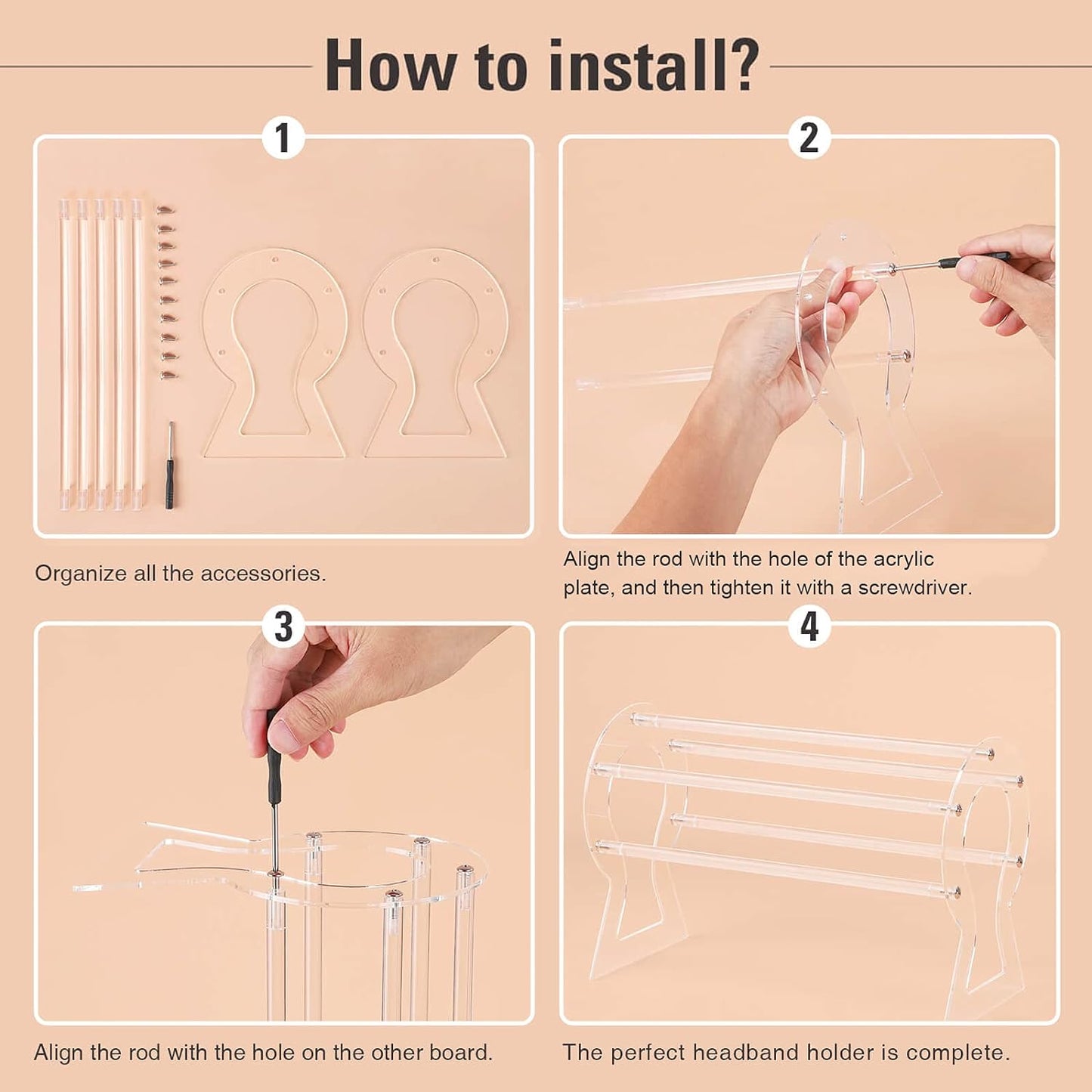 How to install?

1

Organize all the accessories.

2

Align the rod with the hole of the acrylic plate, and then tighten it with a screwdriver.

3

Align the rod with the hole on the other board.

4

The perfect headband holder is complete.