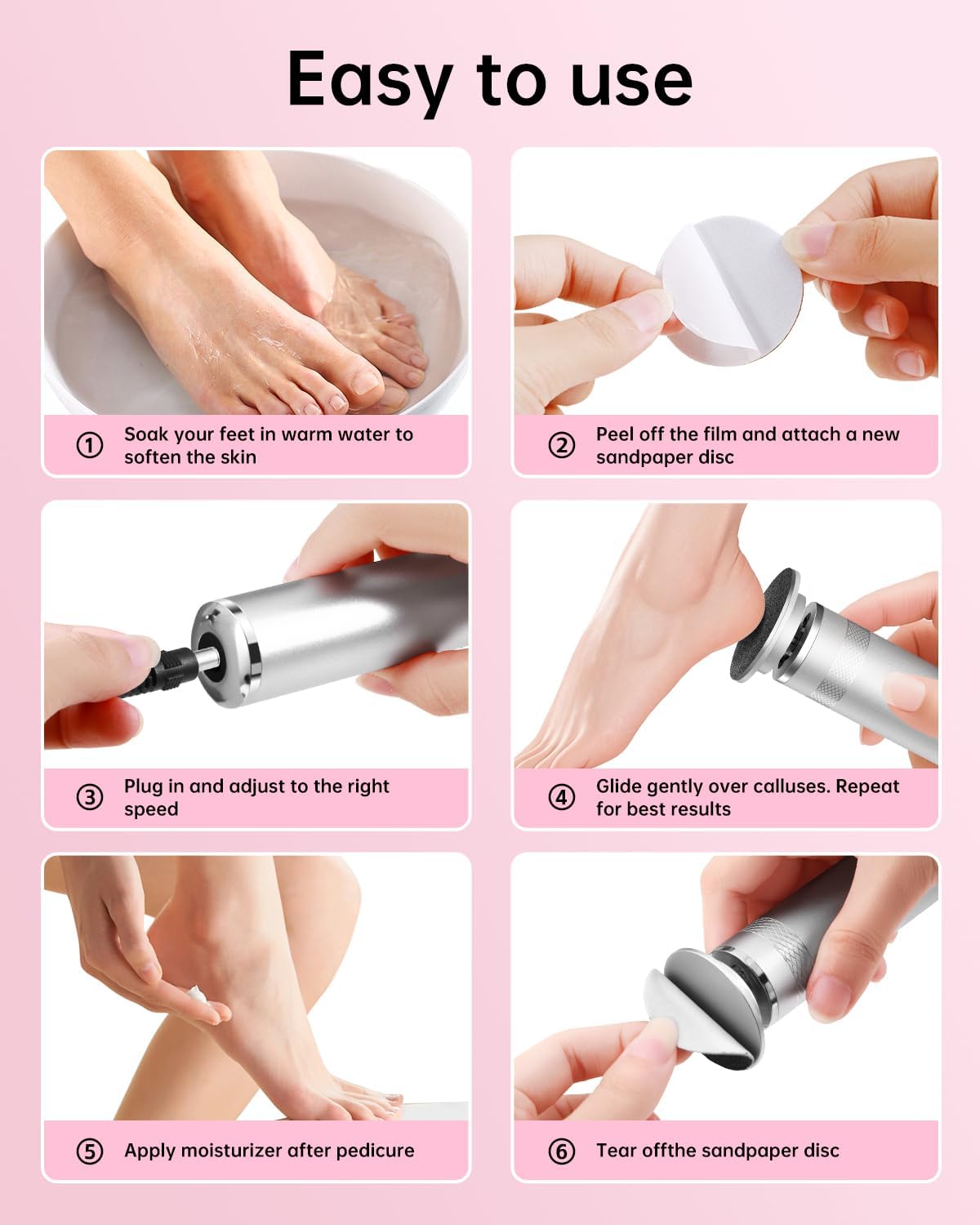 Easy to use

① Soak your feet in warm water to soften the skin

② Peel off the film and attach a new sandpaper disc

③ Plug in and adjust to the right speed

④ Glide gently over calluses. Repeat for best results

⑤ Apply moisturizer after pedicure

⑥ Tear offthe sandpaper disc