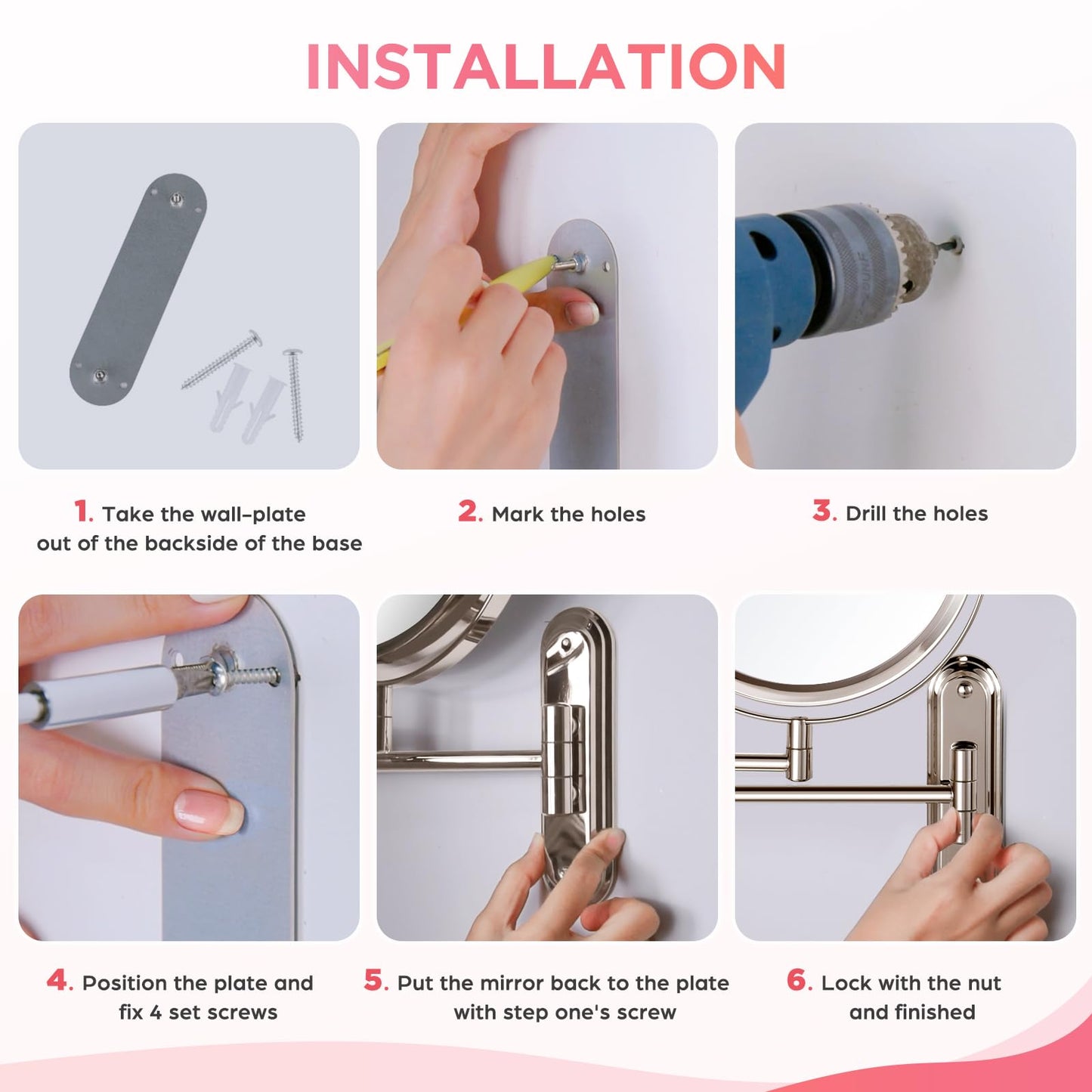 INSTALLATION

1. Take the wall-plate out of the backside of the base

2. Mark the holes

3. Drill the holes

4. Position the plate and fix 4 set screws

5. Put the mirror back to the plate with step one's screw

6. Lock with the nut and finished