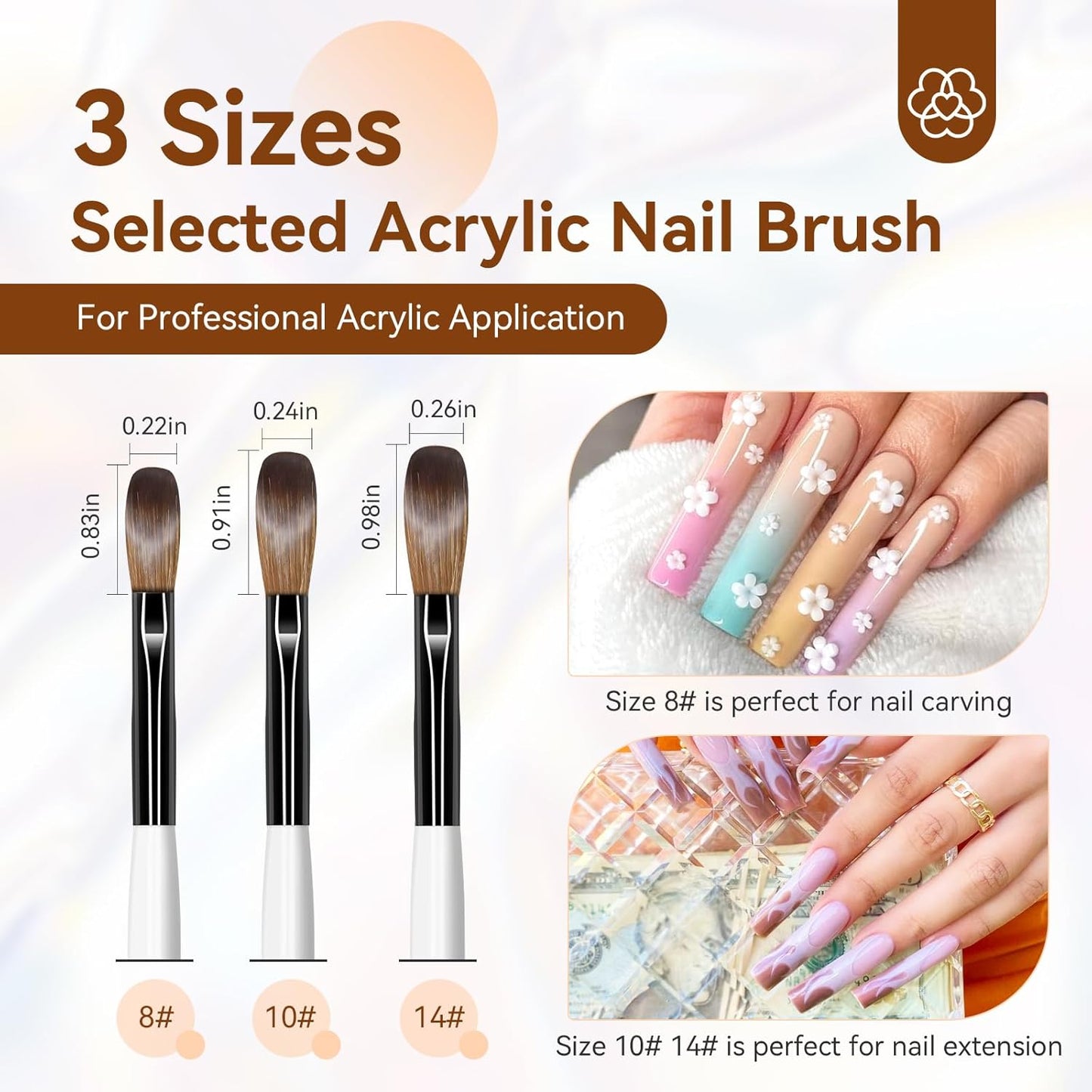 3 Sizes
Selected Acrylic Nail Brush

For Professional Acrylic Application

0.22in
0.83in
0.24in
0.91in
0.26in
0.98in

8#
10#
14#

Size 8# is perfect for nail carving

Size 10# 14# is perfect for nail extension