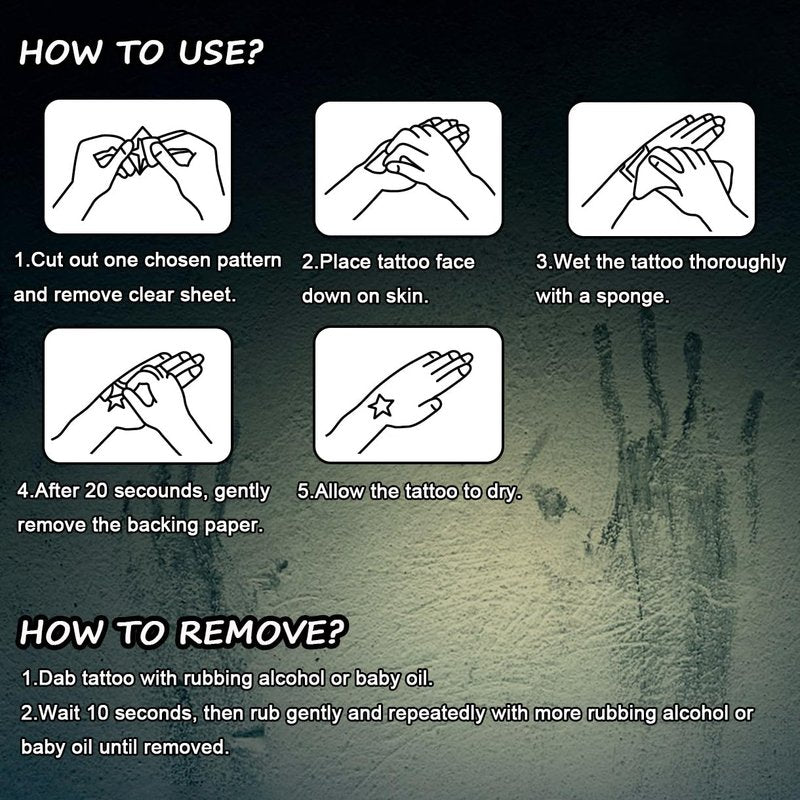 HOW TO USE?

1.Cut out one chosen pattern and remove clear sheet.

2.Place tattoo face down on skin.

3.Wet the tattoo thoroughly with a sponge.

4.After 20 secounds, gently remove the backing paper.

5.Allow the tattoo to dry.

HOW TO REMOVE?

1.Dab tattoo with rubbing alcohol or baby oil.

2.Wait 10 seconds, then rub gently and repeatedly with more rubbing alcohol or baby oil until removed.