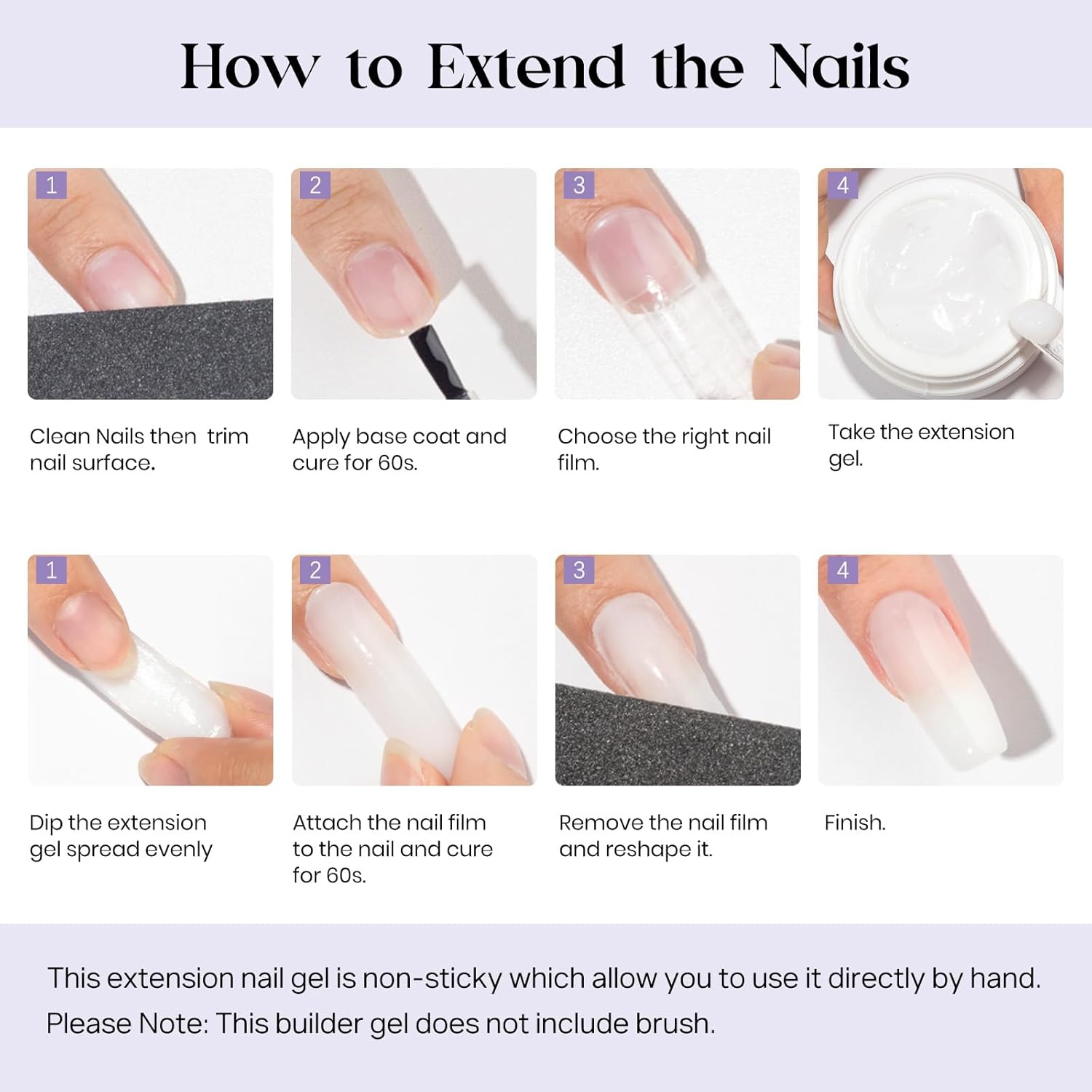 How to Extend the Nails

1

Clean Nails then trim nail surface.

2

Apply base coat and cure for 60s.

3

Choose the right nail film.

4

Take the extension gel.

1

Dip the extension gel spread evenly

2

Attach the nail film to the nail and cure for 60s.

3

Remove the nail film and reshape it.

4

Finish.

This extension nail gel is non-sticky which allow you to use it directly by hand.
Please Note: This builder gel does not include brush.