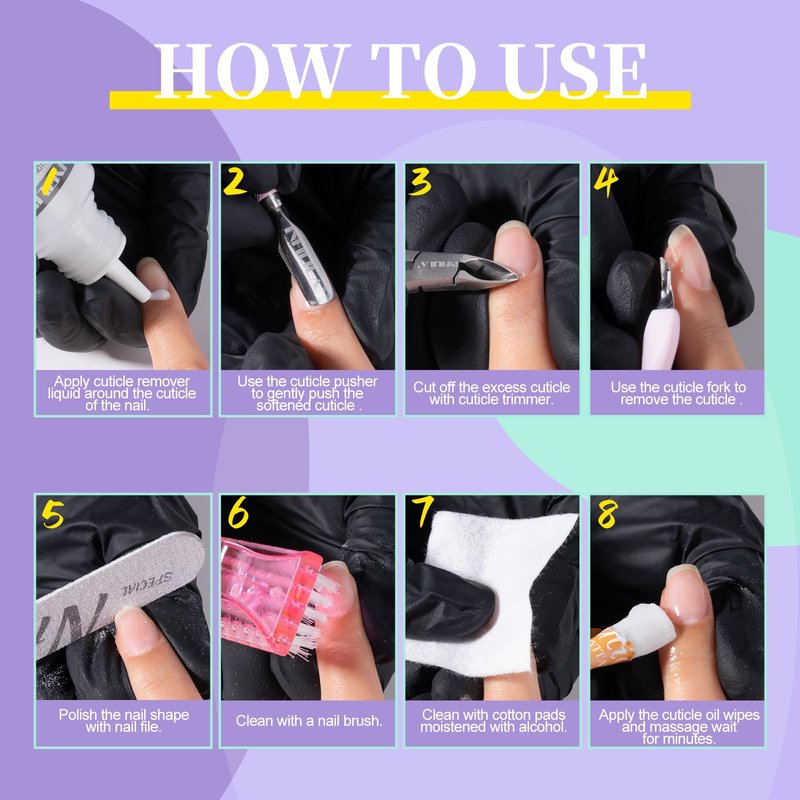 HOW TO USE

1
Apply cuticle remover liquid around the cuticle of the nail.

2
Use the cuticle pusher to gently push the softened cuticle .

3
Cut off the excess cuticle with cuticle trimmer.

4
Use the cuticle fork to remove the cuticle .

5
SPECIAL
Polish the nail shape with nail file.

6
Clean with a nail brush.

7
Clean with cotton pads moistened with alcohol.

8
Apply the cuticle oil wipes and massage wait for minutes.