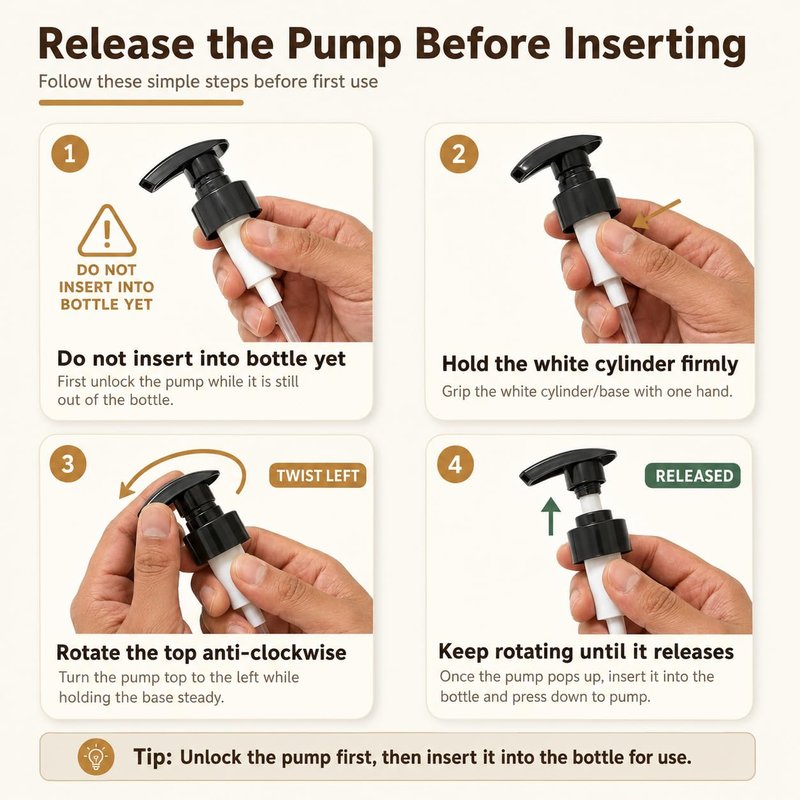 Release the Pump Before Inserting

Follow these simple steps before first use

1

DO NOT INSERT INTO BOTTLE YET

Do not insert into bottle yet

First unlock the pump while it is still out of the bottle.

2

Hold the white cylinder firmly

Grip the white cylinder/base with one hand.

3

TWIST LEFT

Rotate the top anti-clockwise

Turn the pump top to the left while holding the base steady.

4

RELEASED

Keep rotating until it releases

Once the pump pops up, insert it into the bottle and press down to pump.

Tip: Unlock the pump first, then insert it into the bottle for use.