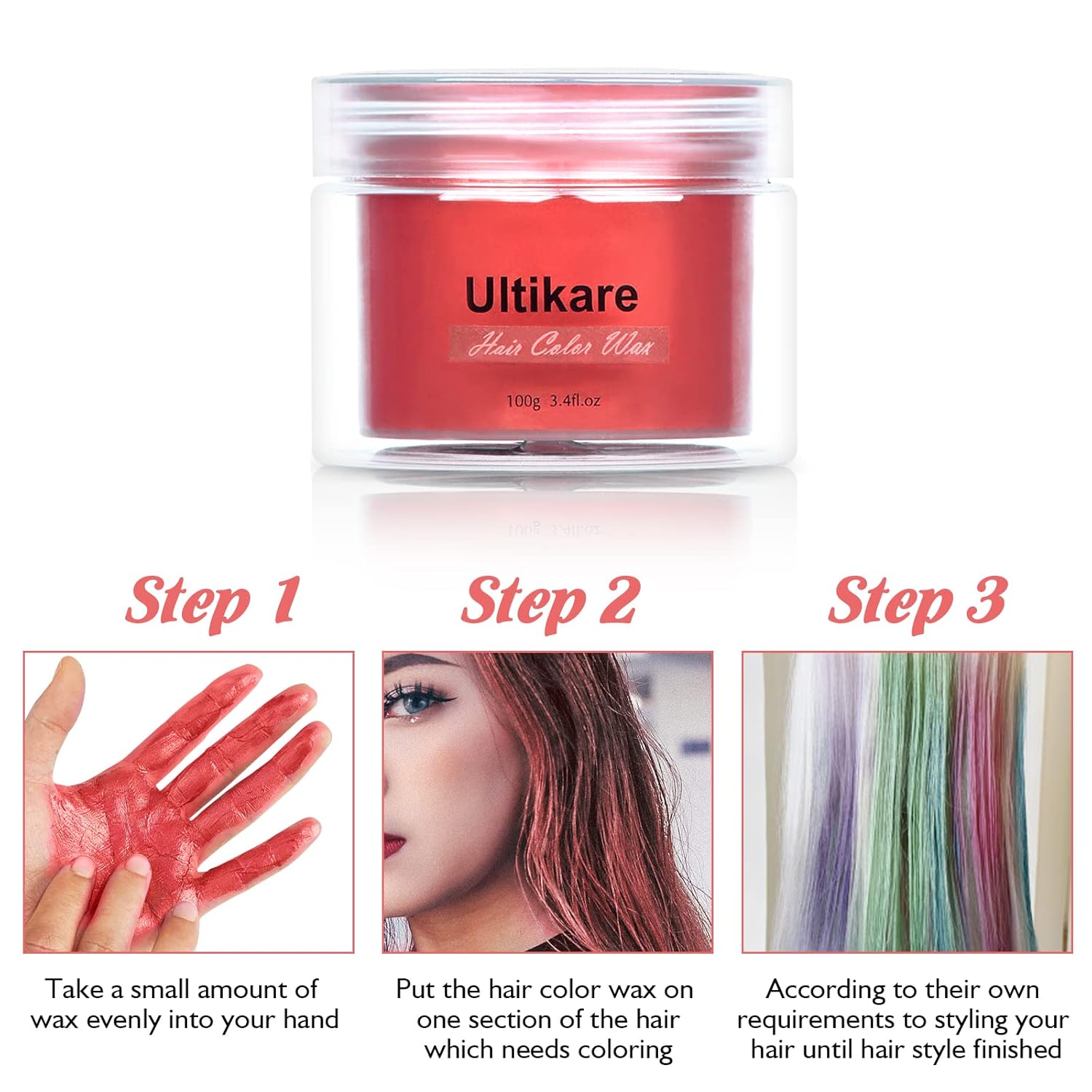 Ultikare

Hair Color Wax

100g 3.4fl.oz

Step 1

Take a small amount of wax evenly into your hand

Step 2

Put the hair color wax on one section of the hair which needs coloring

Step 3

According to their own requirements to styling your hair until hair style finished