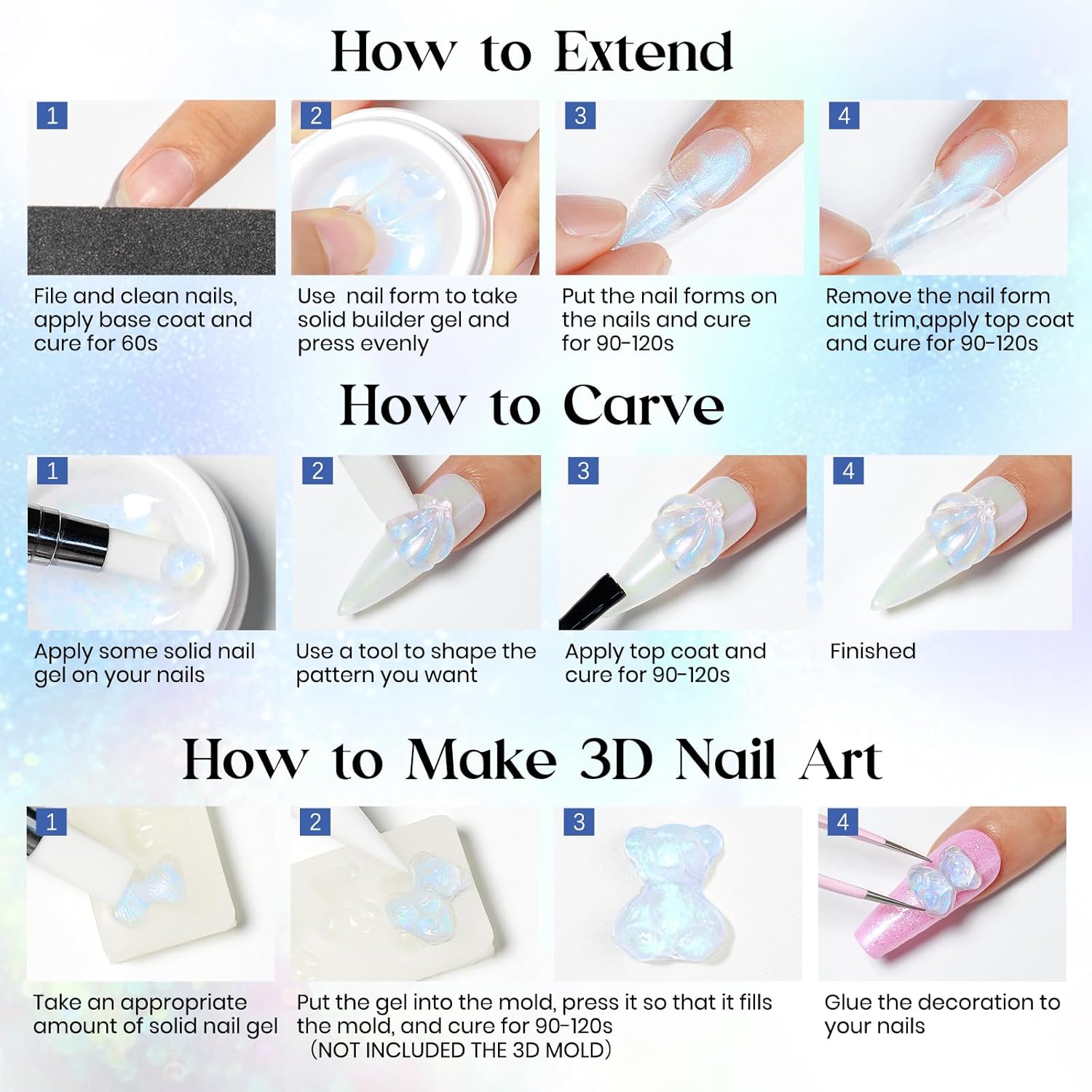 How to Extend

1
File and clean nails, apply base coat and cure for 60s

2
Use  nail form to take solid builder gel and press evenly

3
Put the nail forms on the nails and cure for 90-120s

4
Remove the nail form and trim,apply top coat and cure for 90-120s

How to Carve

1
Apply some solid nail gel on your nails

2
Use a tool to shape the pattern you want

3
Apply top coat and cure for 90-120s

4
Finished

How to Make 3D Nail Art

1
Take an appropriate amount of solid nail gel

2

3
Put the gel into the mold, press it so that it fills the mold, and cure for 90-120s
(NOT INCLUDED THE 3D MOLD)

4
Glue the decoration to your nails