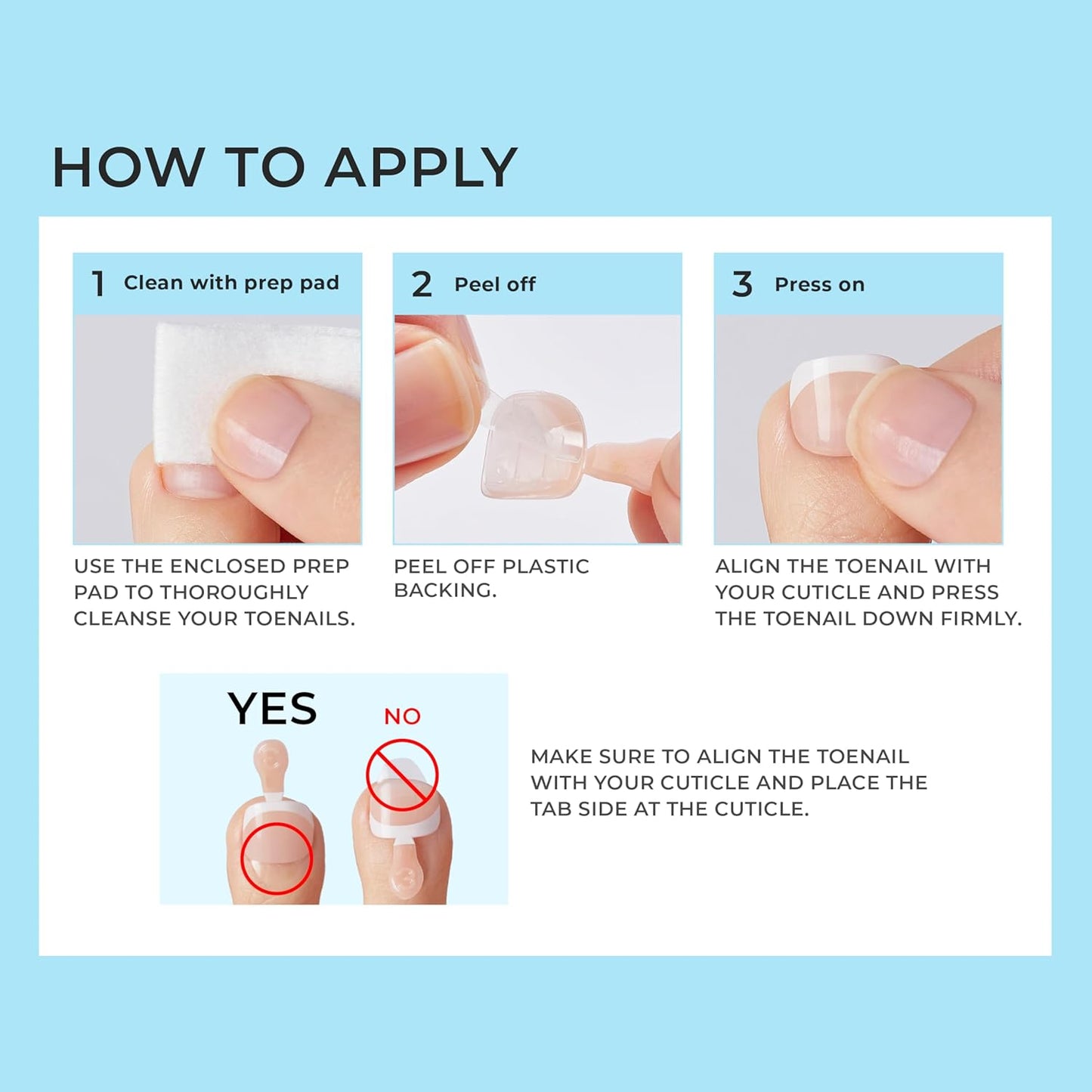 HOW TO APPLY

1 Clean with prep pad

USE THE ENCLOSED PREP PAD TO THOROUGHLY CLEANSE YOUR TOENAILS.

2 Peel off

PEEL OFF PLASTIC BACKING.

3 Press on

ALIGN THE TOENAIL WITH YOUR CUTICLE AND PRESS THE TOENAIL DOWN FIRMLY.

YES

NO

MAKE SURE TO ALIGN THE TOENAIL WITH YOUR CUTICLE AND PLACE THE TAB SIDE AT THE CUTICLE.