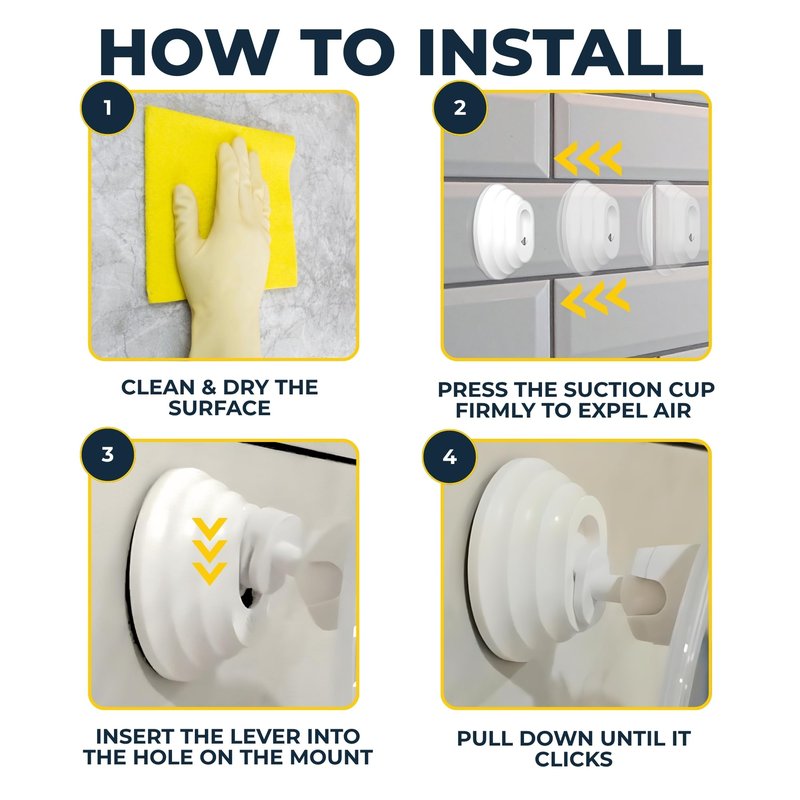 HOW TO INSTALL

1

CLEAN & DRY THE SURFACE

2

PRESS THE SUCTION CUP FIRMLY TO EXPEL AIR

3

INSERT THE LEVER INTO THE HOLE ON THE MOUNT

4

PULL DOWN UNTIL IT CLICKS