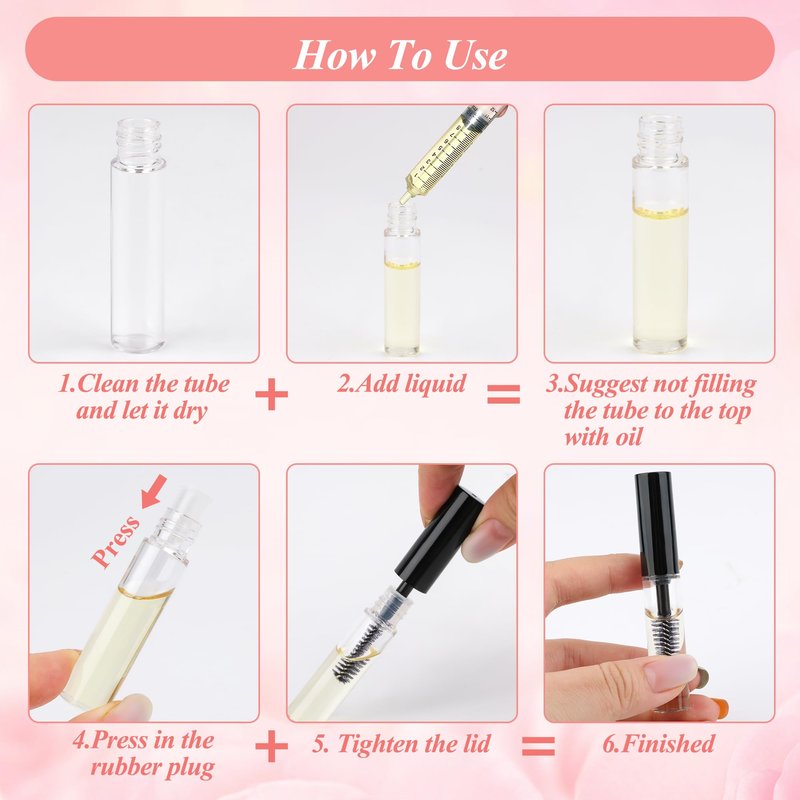 How To Use

1.Clean the tube and let it dry

+

2.Add liquid

=

3.Suggest not filling the tube to the top with oil

Press

4.Press in the rubber plug

+

5. Tighten the lid

=

6.Finished