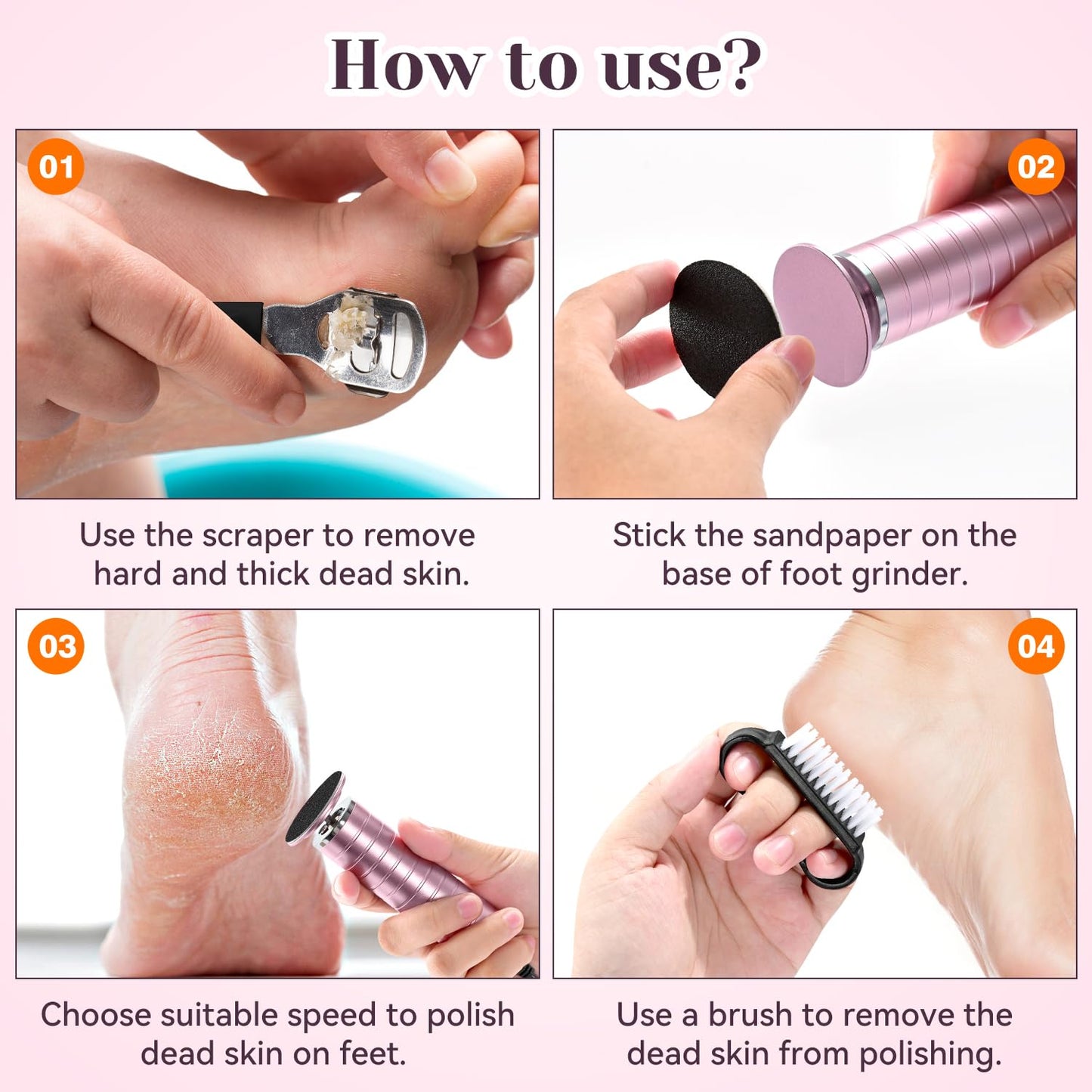 How to use?

01

Use the scraper to remove hard and thick dead skin.

02

Stick the sandpaper on the base of foot grinder.

03

Choose suitable speed to polish dead skin on feet.

04

Use a brush to remove the dead skin from polishing.