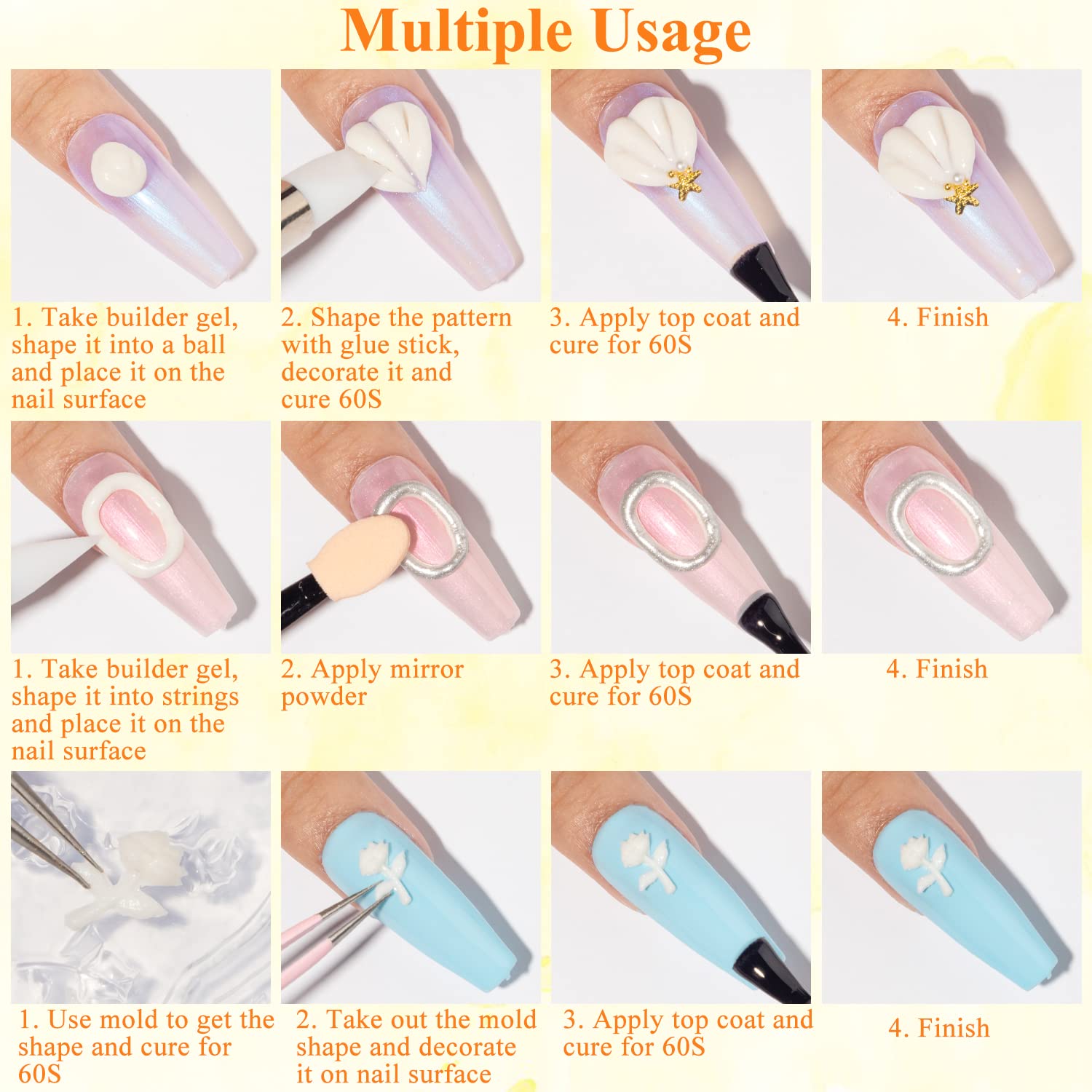 Multiple Usage

1. Take builder gel, shape it into a ball and place it on the nail surface

2. Shape the pattern with glue stick, decorate it and cure 60S

3. Apply top coat and cure for 60S

4. Finish

1. Take builder gel, shape it into strings and place it on the nail surface

2. Apply mirror powder

3. Apply top coat and cure for 60S

4. Finish

1. Use mold to get the shape and cure for 60S

2. Take out the mold shape and decorate it on nail surface

3. Apply top coat and cure for 60S

4. Finish