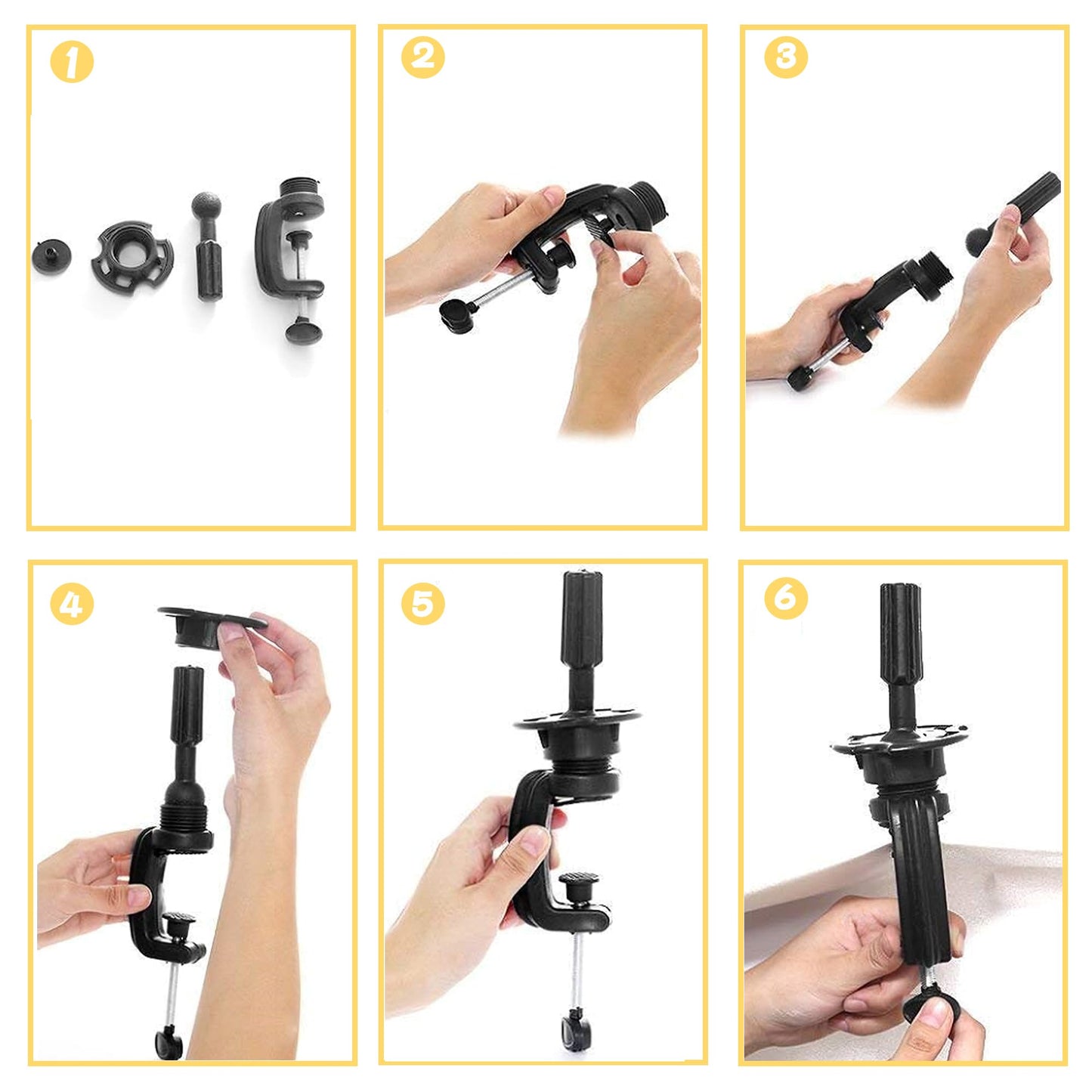 1

2

3

4

5

6