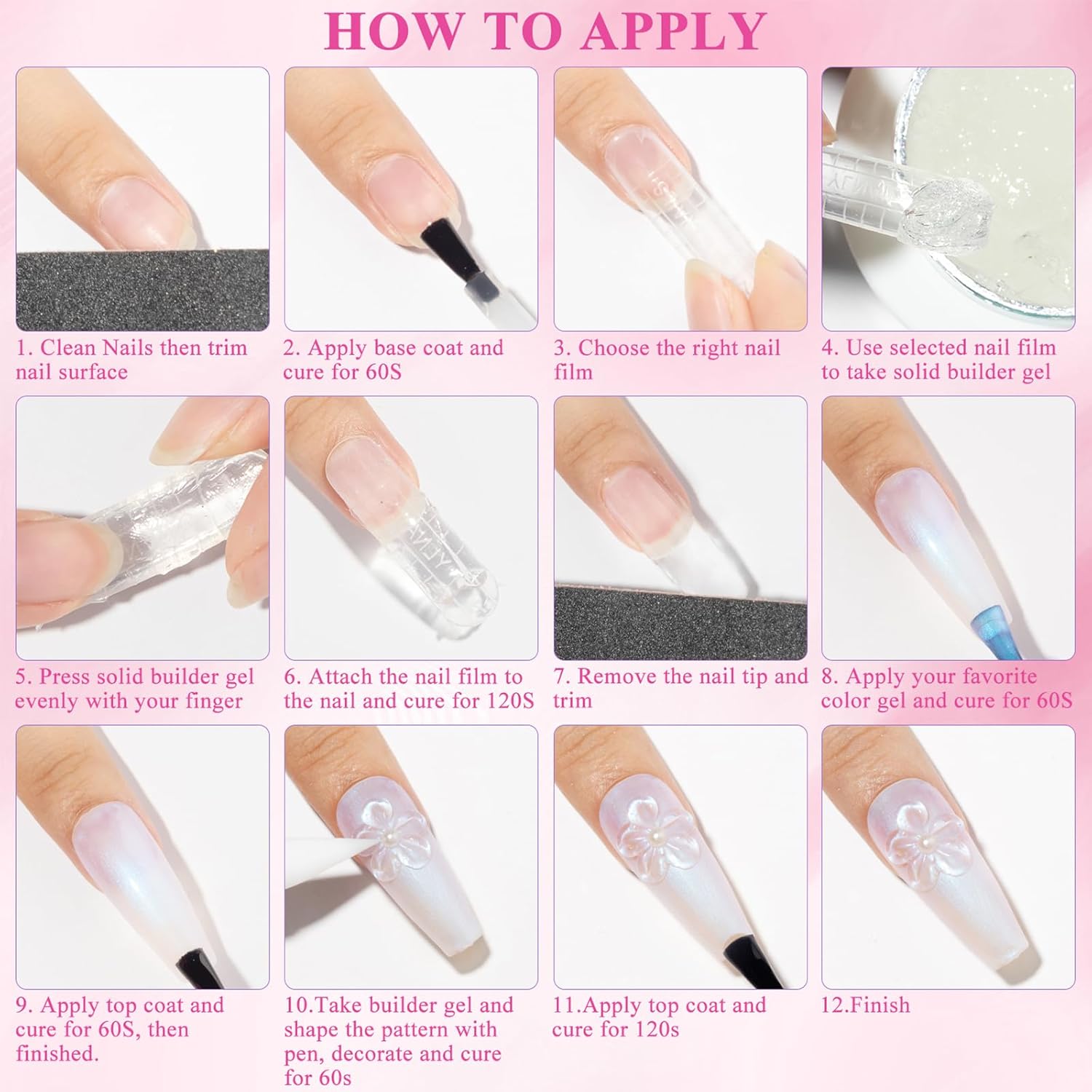 HOW TO APPLY

1. Clean Nails then trim nail surface

2. Apply base coat and cure for 60S

3. Choose the right nail film

4. Use selected nail film to take solid builder gel

5. Press solid builder gel evenly with your finger

6. Attach the nail film to the nail and cure for 120S

7. Remove the nail tip and trim

8. Apply your favorite color gel and cure for 60S

9. Apply top coat and cure for 60S, then finished.

10.Take builder gel and shape the pattern with pen, decorate and cure for 60s

11.Apply top coat and cure for 120s

12.Finish