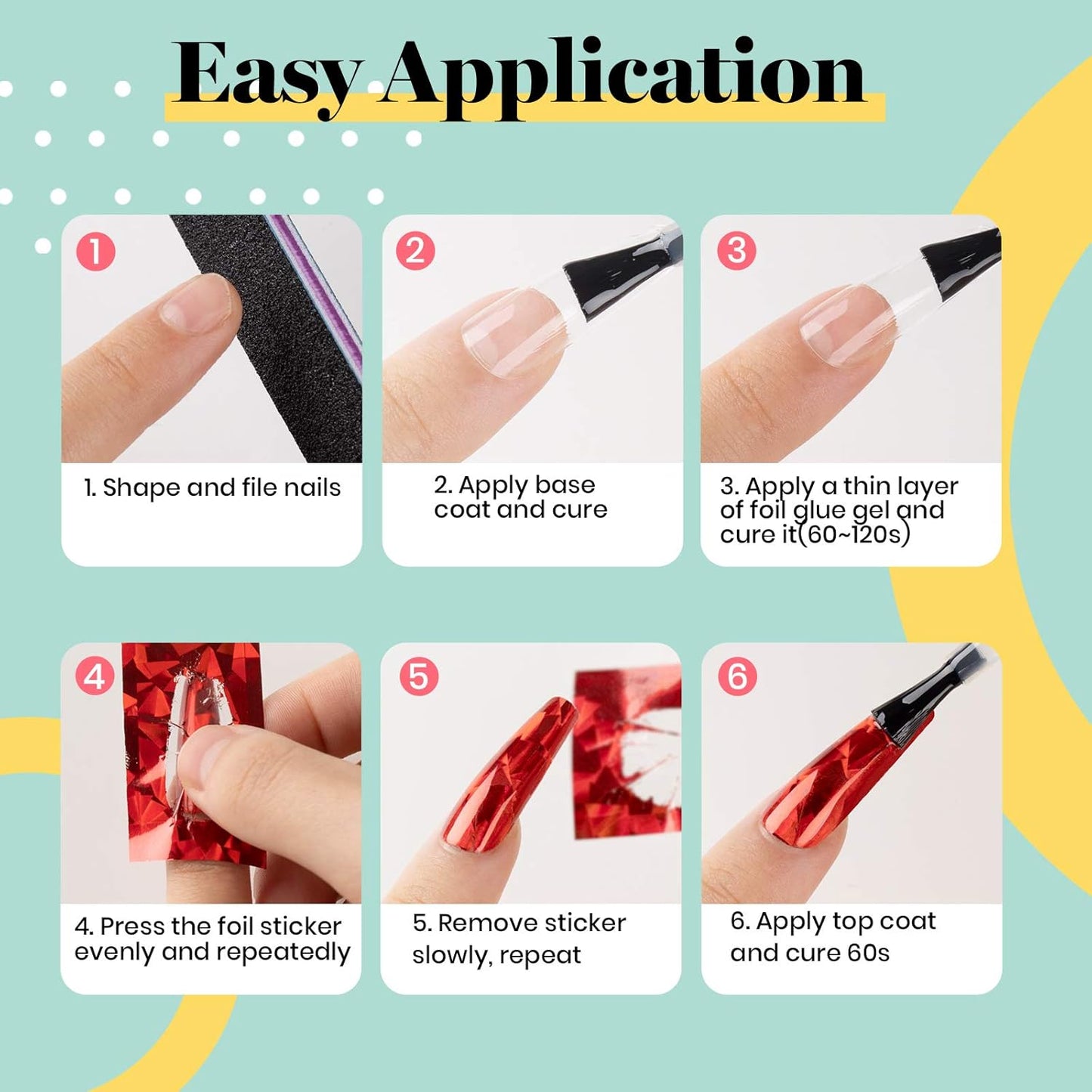 Easy Application

1

1. Shape and file nails

2

2. Apply base coat and cure

3

3. Apply a thin layer of foil glue gel and cure it(60~120s)

4

4. Press the foil sticker evenly and repeatedly

5

5. Remove sticker slowly, repeat

6

6. Apply top coat and cure 60s