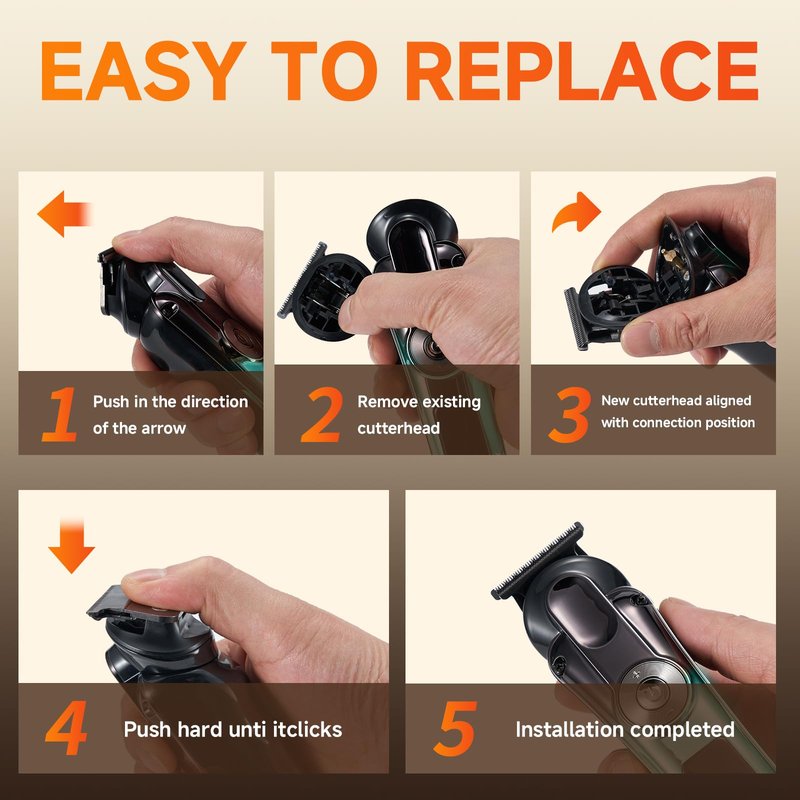 EASY TO REPLACE

1 Push in the direction of the arrow

2 Remove existing cutterhead

3 New cutterhead aligned with connection position

4 Push hard unti itclicks

5 Installation completed