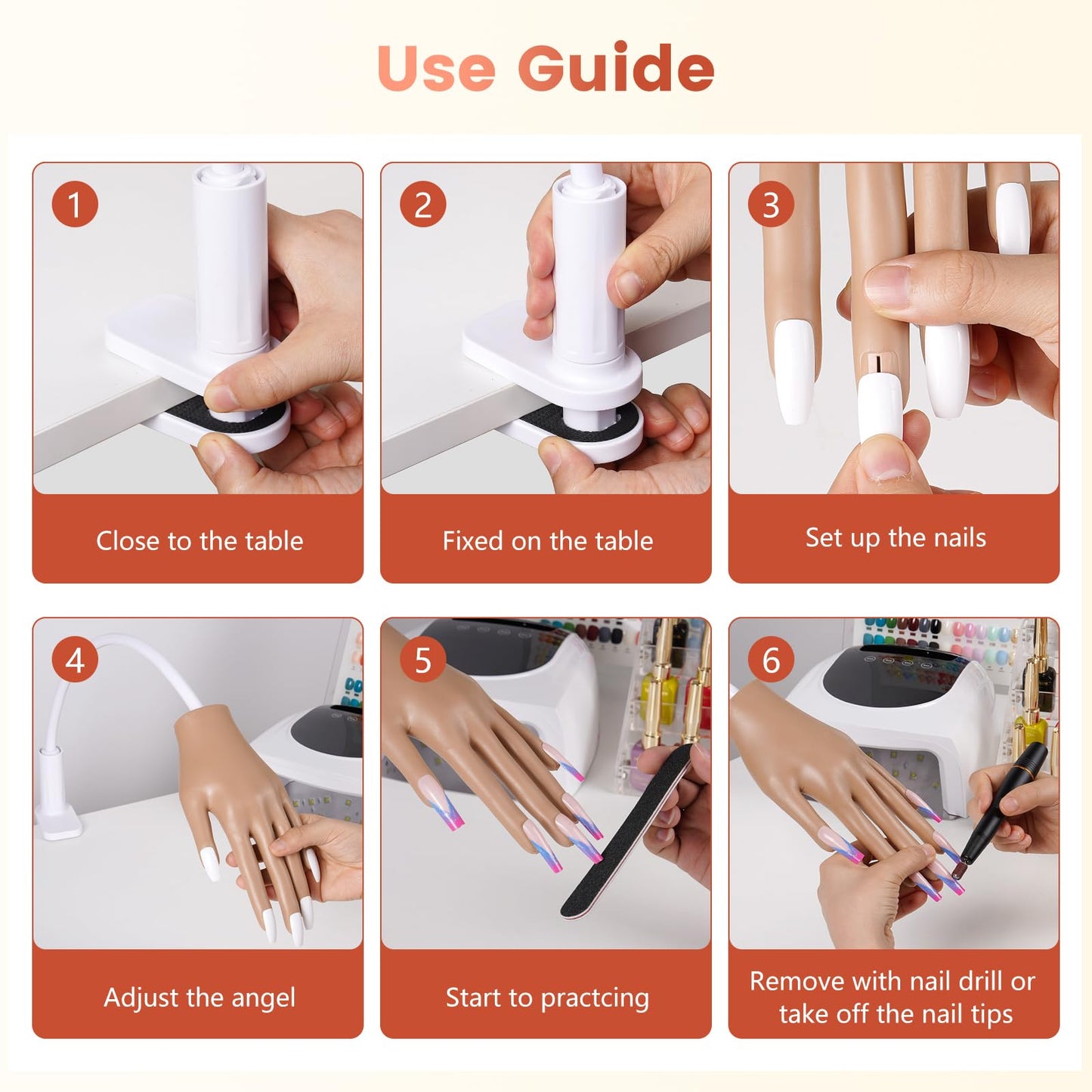 Use Guide

1
Close to the table

2
Fixed on the table

3
Set up the nails

4
Adjust the angel

5
Start to practcing

6
Remove with nail drill or take off the nail tips