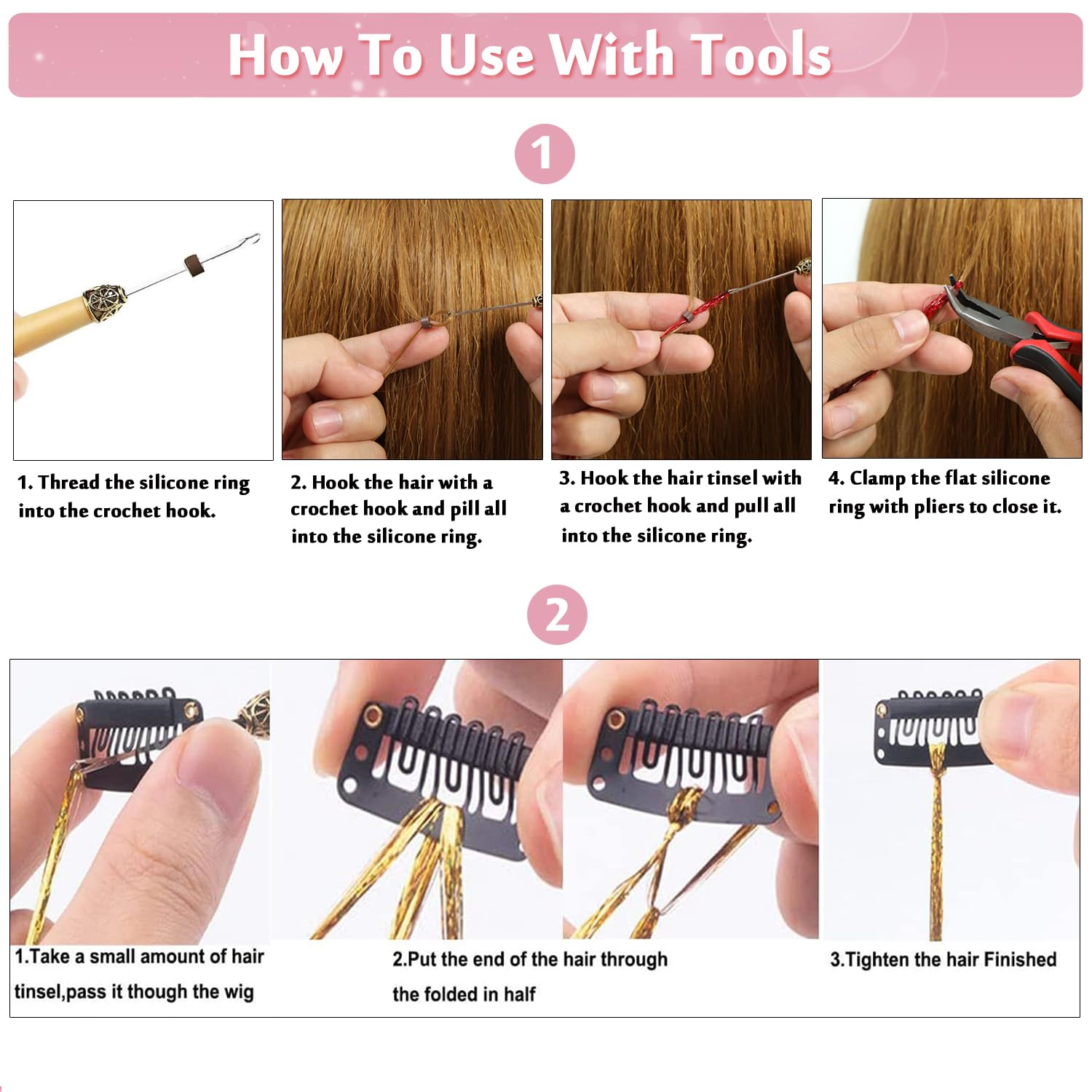 How To Use With Tools

1

1. Thread the silicone ring into the crochet hook.

2. Hook the hair with a crochet hook and pill all into the silicone ring.

3. Hook the hair tinsel with a crochet hook and pull all into the silicone ring.

4. Clamp the flat silicone ring with pliers to close it.

2

1.Take a small amount of hair tinsel,pass it though the wig

2.Put the end of the hair through the folded in half

3.Tighten the hair Finished