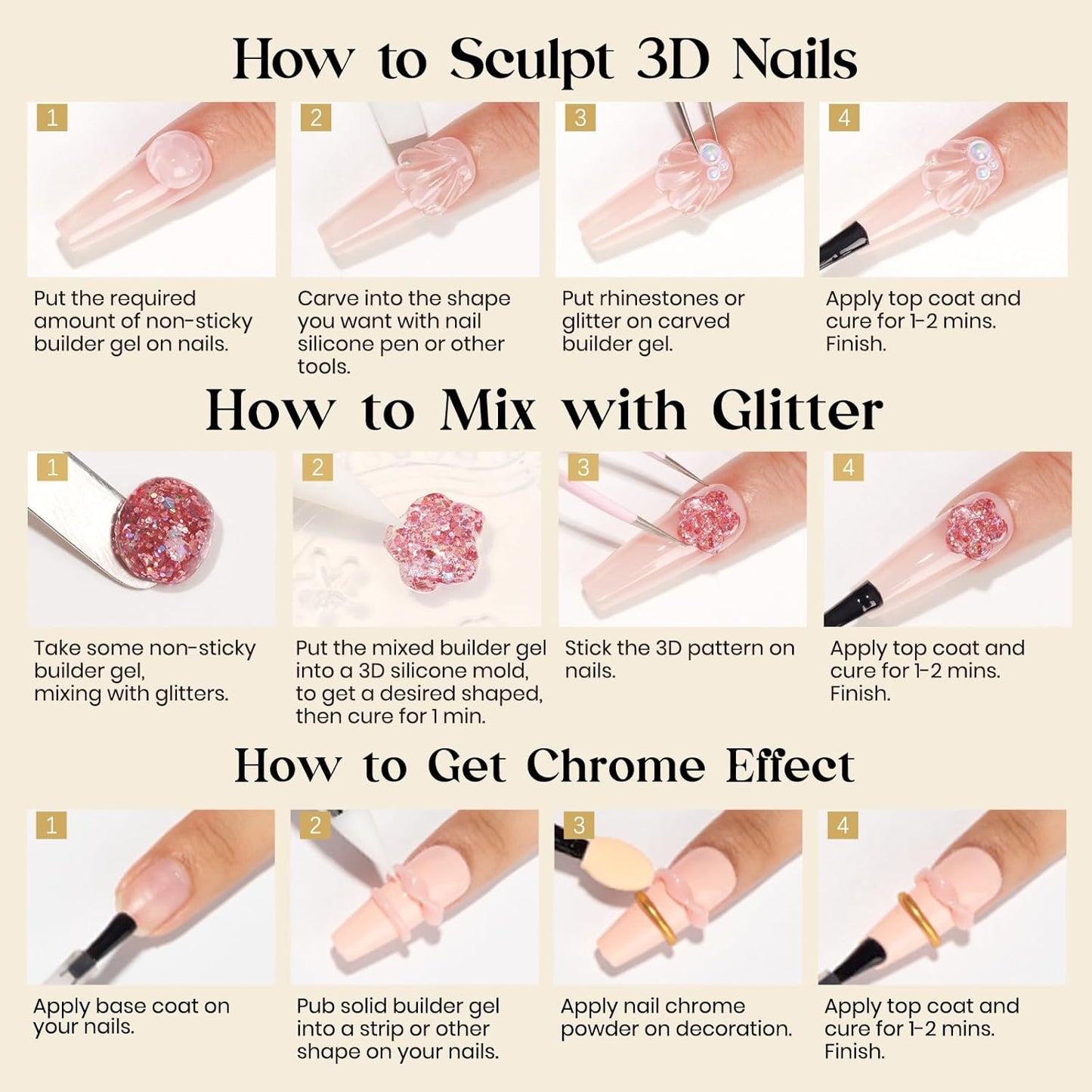 How to Sculpt 3D Nails

1
Put the required amount of non-sticky builder gel on nails.

2
Carve into the shape you want with nail silicone pen or other tools.

3
Put rhinestones or glitter on carved builder gel.

4
Apply top coat and cure for 1-2 mins. Finish.

How to Mix with Glitter

1
Take some non-sticky builder gel, mixing with glitters.

2
Put the mixed builder gel into a 3D silicone mold, to get a desired shaped, then cure for 1 min.

3
Stick the 3D pattern on nails.

4
Apply top coat and cure for 1-2 mins. Finish.

How to Get Chrome Effect

1
Apply base coat on your nails.

2
Pub solid builder gel into a strip or other shape on your nails.

3
Apply nail chrome powder on decoration.

4
Apply top coat and cure for 1-2 mins. Finish.