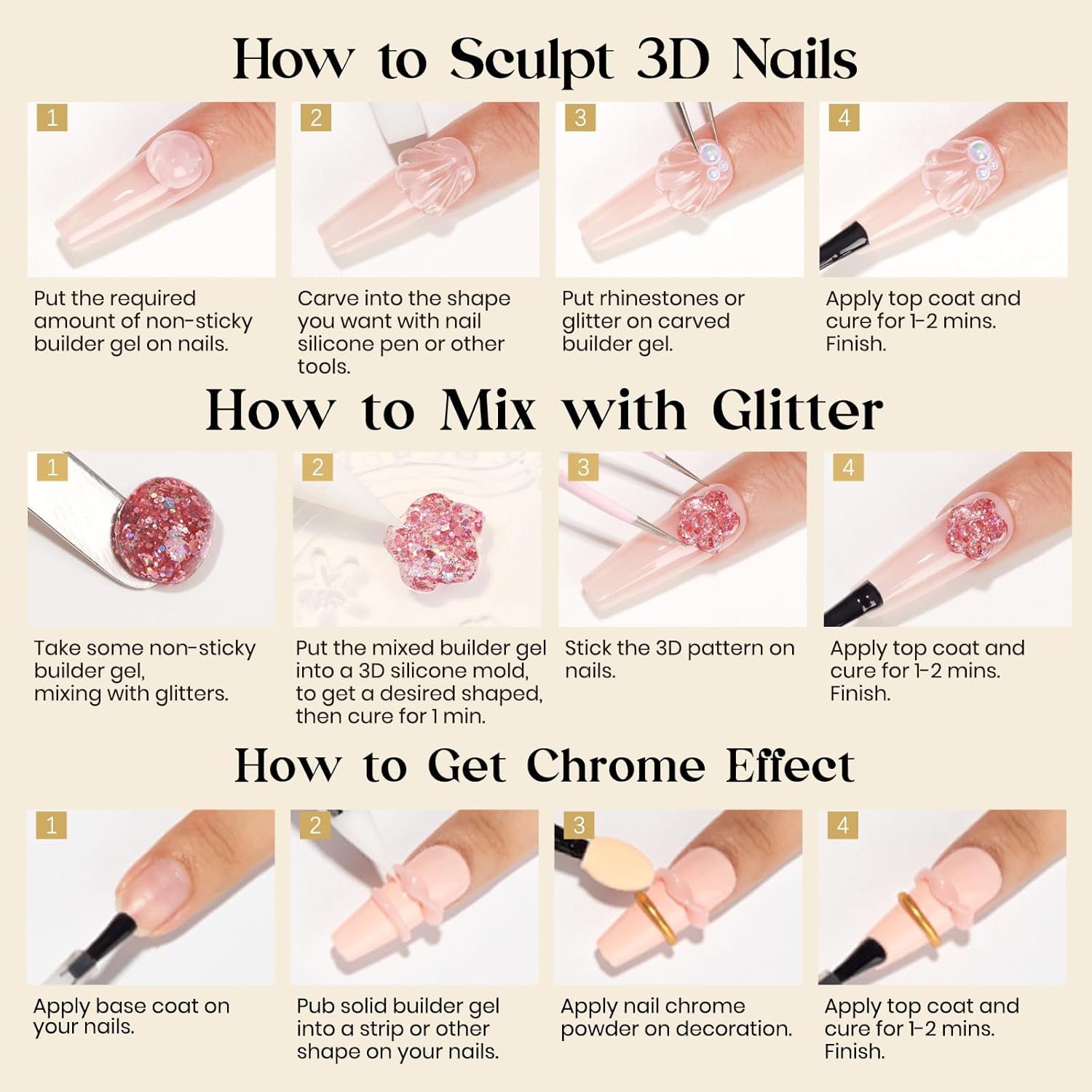 How to Sculpt 3D Nails

1

Put the required amount of non-sticky builder gel on nails.

2

Carve into the shape you want with nail silicone pen or other tools.

3

Put rhinestones or glitter on carved builder gel.

4

Apply top coat and cure for 1-2 mins. Finish.

How to Mix with Glitter

1

Take some non-sticky builder gel, mixing with glitters.

2

Put the mixed builder gel into a 3D silicone mold, to get a desired shaped, then cure for 1 min.

3

Stick the 3D pattern on nails.

4

Apply top coat and cure for 1-2 mins. Finish.

How to Get Chrome Effect

1

Apply base coat on your nails.

2

Pub solid builder gel into a strip or other shape on your nails.

3

Apply nail chrome powder on decoration.

4

Apply top coat and cure for 1-2 mins. Finish.