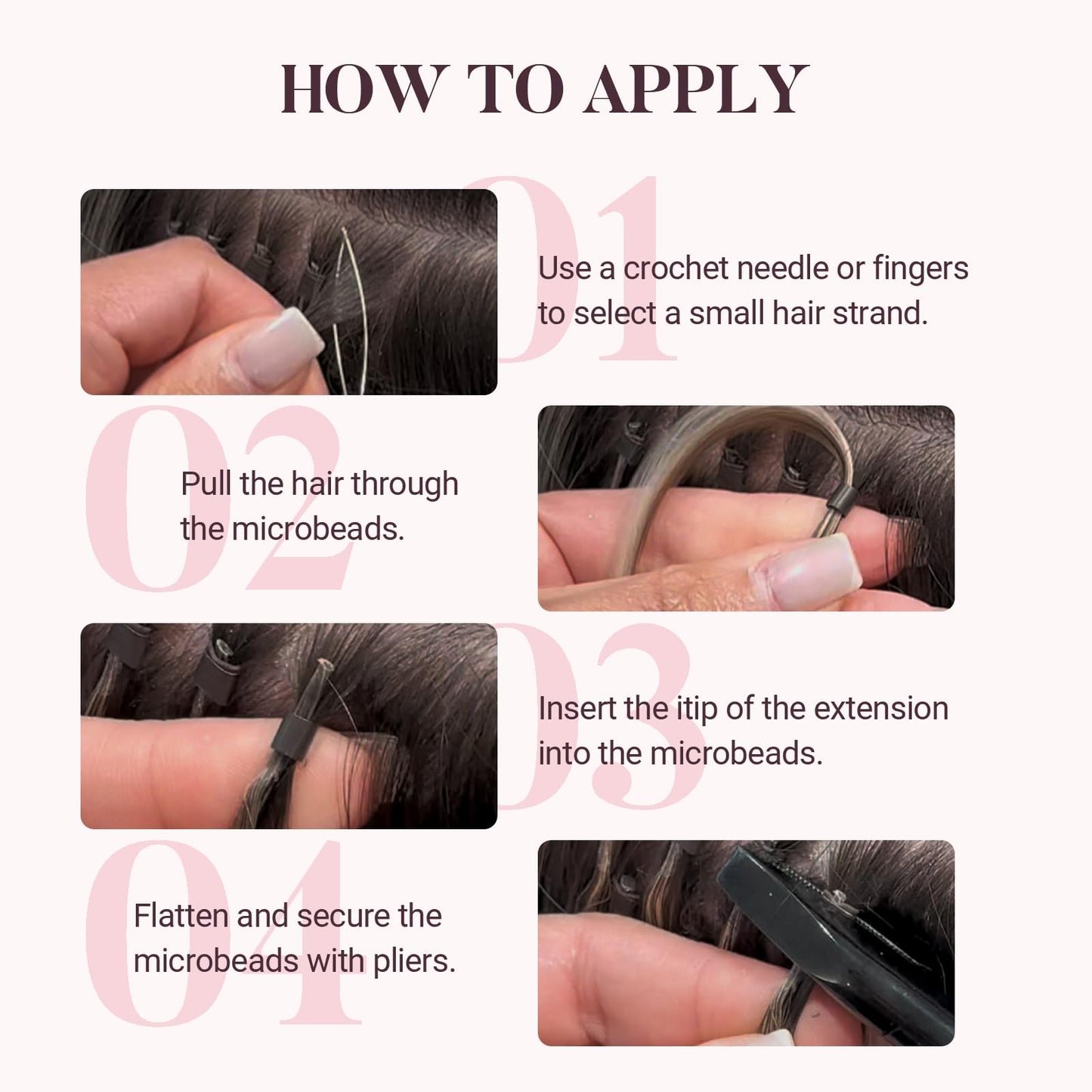 HOW TO APPLY

01

Use a crochet needle or fingers to select a small hair strand.

02

Pull the hair through the microbeads.

03

Insert the itip of the extension into the microbeads.

04

Flatten and secure the microbeads with pliers.