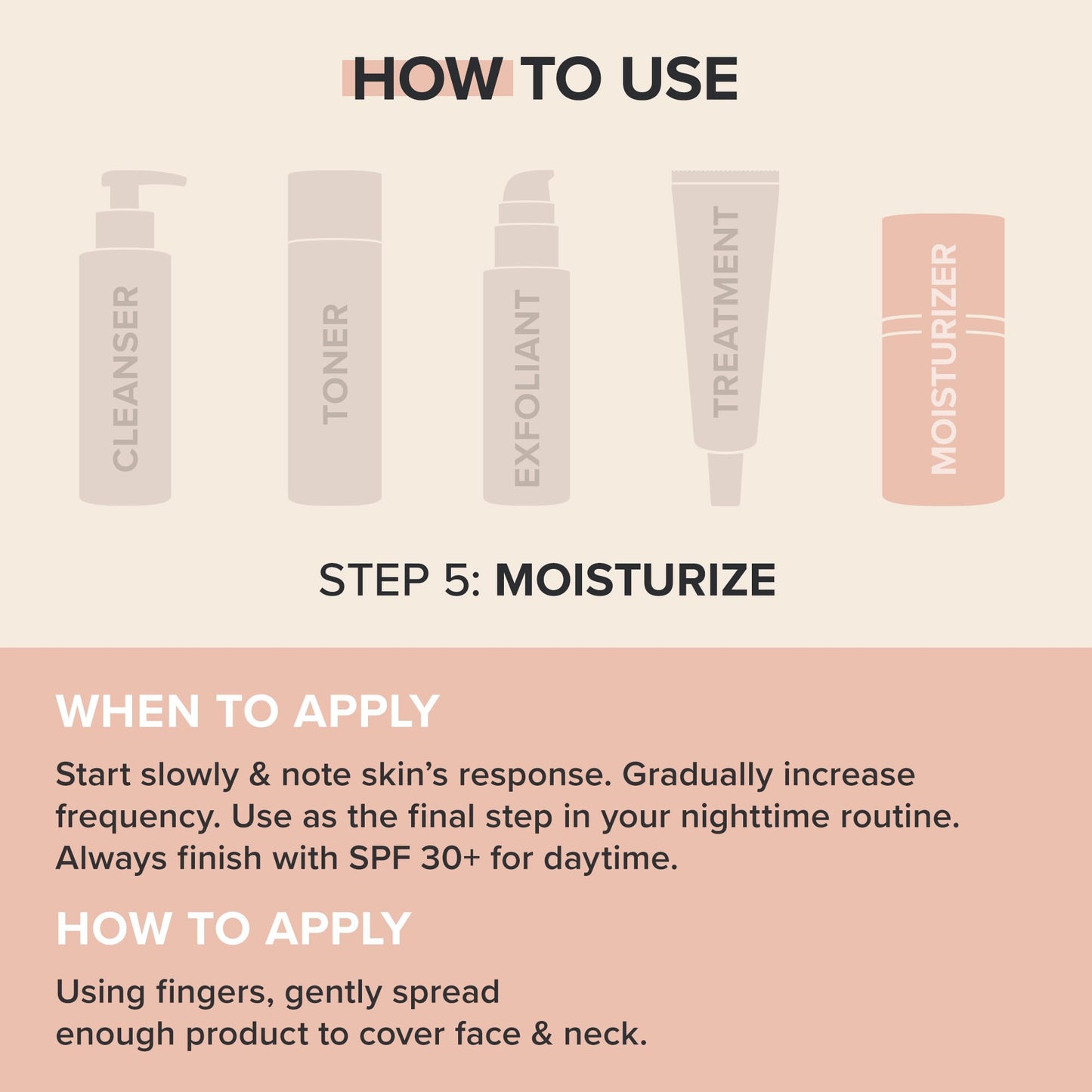 HOW TO USE

CLEANSER

TONER

EXFOLIANT

TREATMENT

MOISTURIZER

STEP 5: MOISTURIZE

WHEN TO APPLY

Start slowly & note skin's response. Gradually increase frequency. Use as the final step in your nighttime routine. Always finish with SPF 30+ for daytime.

HOW TO APPLY

Using fingers, gently spread enough product to cover face & neck.