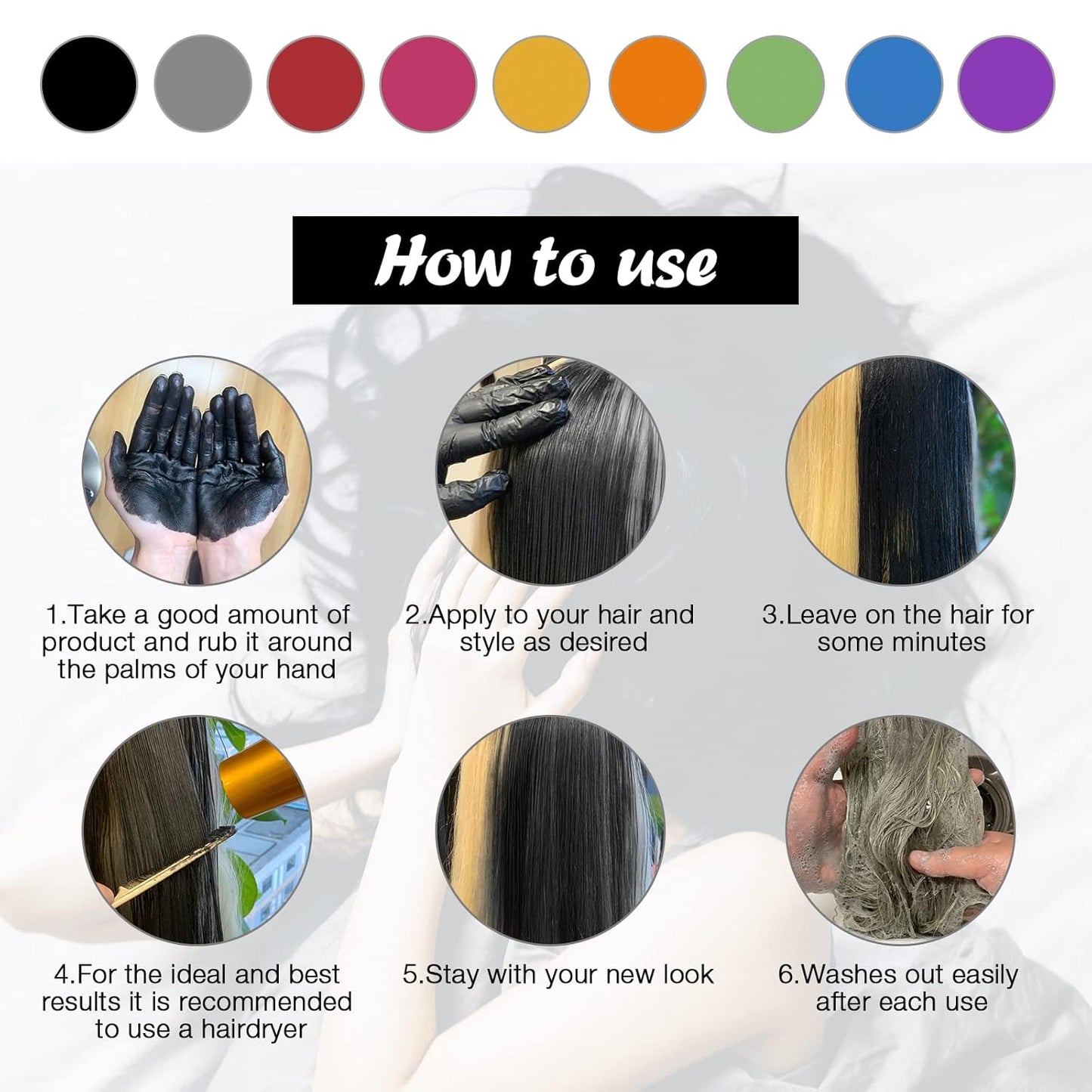 How to use

1.Take a good amount of product and rub it around the palms of your hand

2.Apply to your hair and style as desired

3.Leave on the hair for some minutes

4.For the ideal and best results it is recommended to use a hairdryer

5.Stay with your new look

6.Washes out easily after each use