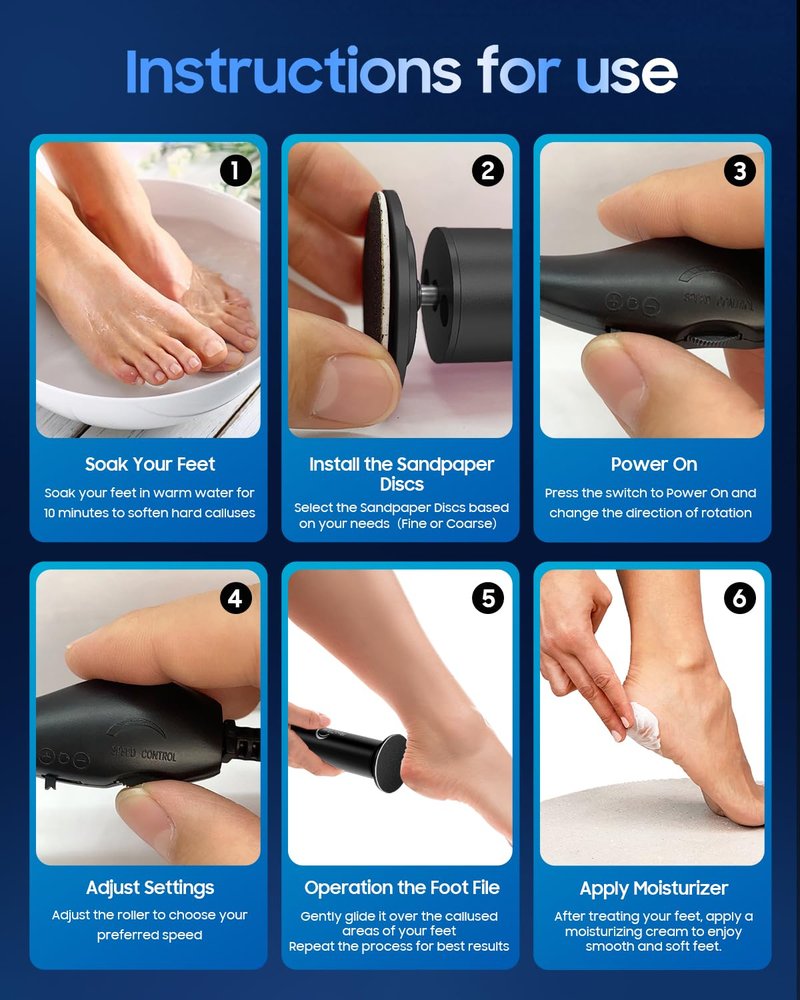 Instructions for use

1

Soak Your Feet

Soak your feet in warm water for 10 minutes to soften hard calluses

2

Install the Sandpaper Discs

Select the Sandpaper Discs based on your needs (Fine or Coarse)

3

SPEED CONTROL

Power On

Press the switch to Power On and change the direction of rotation

4

SPEED CONTROL

Adjust Settings

Adjust the roller to choose your preferred speed

5

Operation the Foot File

Gently glide it over the callused areas of your feet
Repeat the process for best results

6

Apply Moisturizer

After treating your feet, apply a moisturizing cream to enjoy smooth and soft feet.