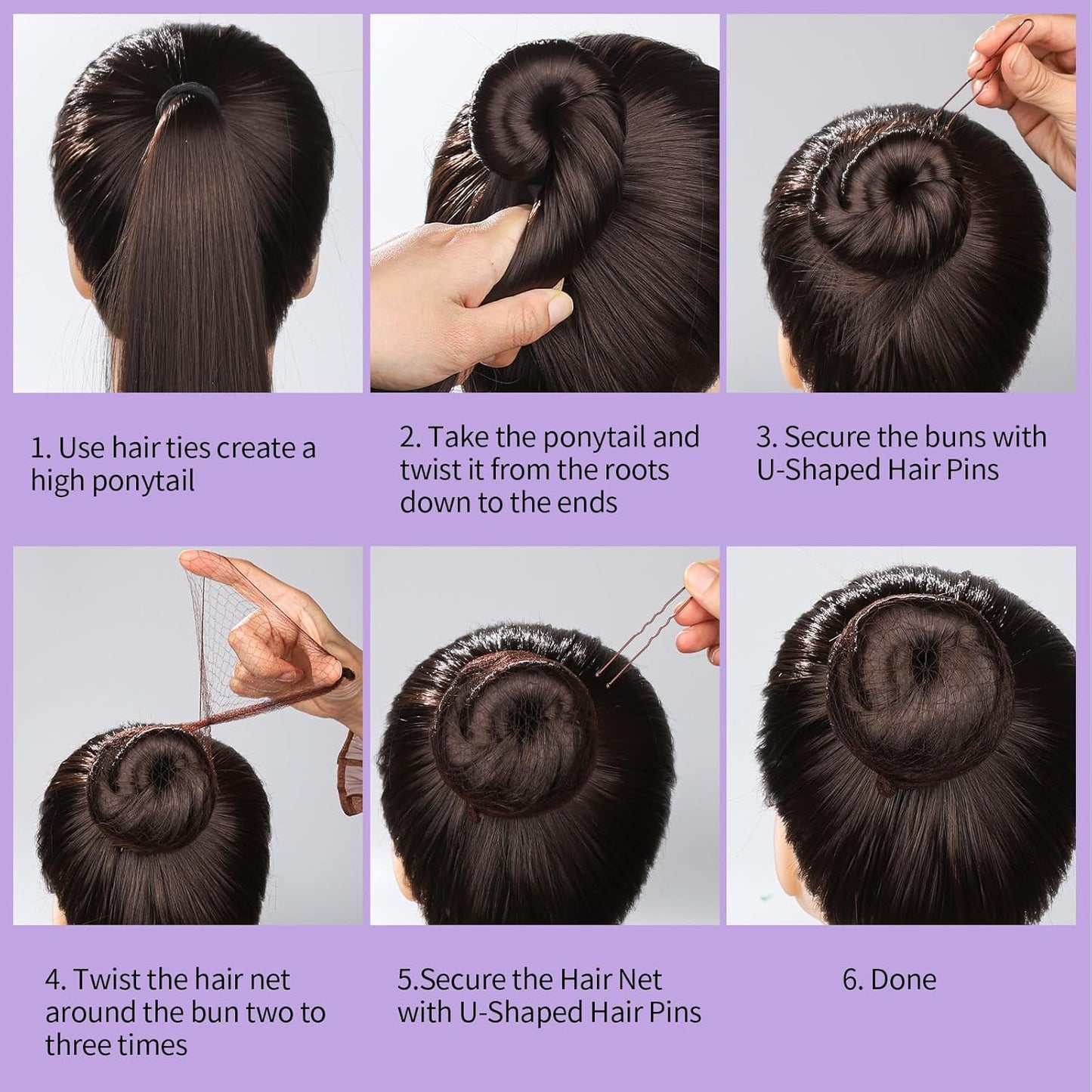 1. Use hair ties create a high ponytail

2. Take the ponytail and twist it from the roots down to the ends

3. Secure the buns with U-Shaped Hair Pins

4. Twist the hair net around the bun two to three times

5.Secure the Hair Net with U-Shaped Hair Pins

6. Done