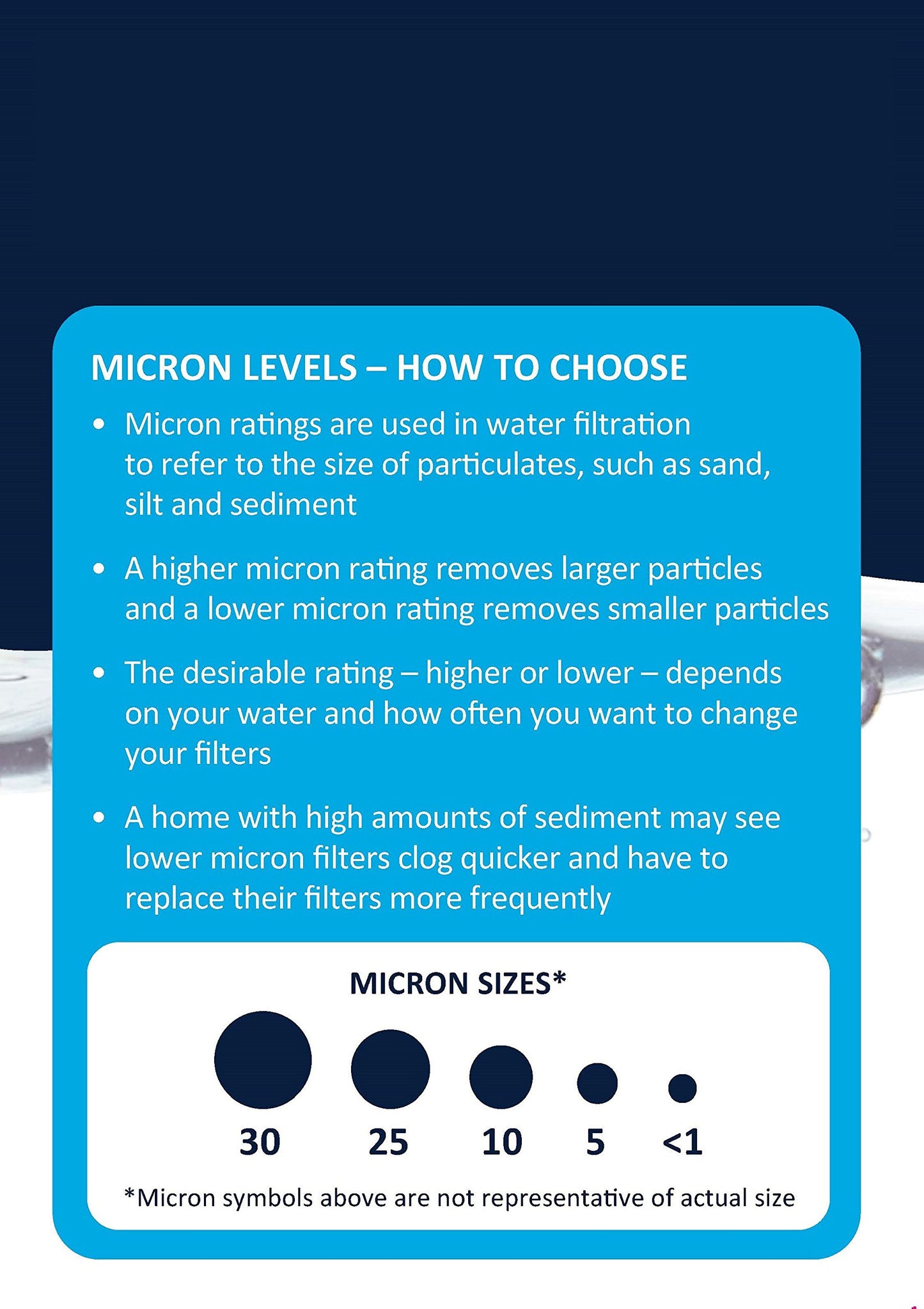 MICRON LEVELS – HOW TO CHOOSE

• Micron ratings are used in water filtration to refer to the size of particulates, such as sand, silt and sediment

• A higher micron rating removes larger particles and a lower micron rating removes smaller particles

• The desirable rating – higher or lower – depends on your water and how often you want to change your filters

• A home with high amounts of sediment may see lower micron filters clog quicker and have to replace their filters more frequently

MICRON SIZES*

30 25 10 5 <1

*Micron symbols above are not representative of actual size